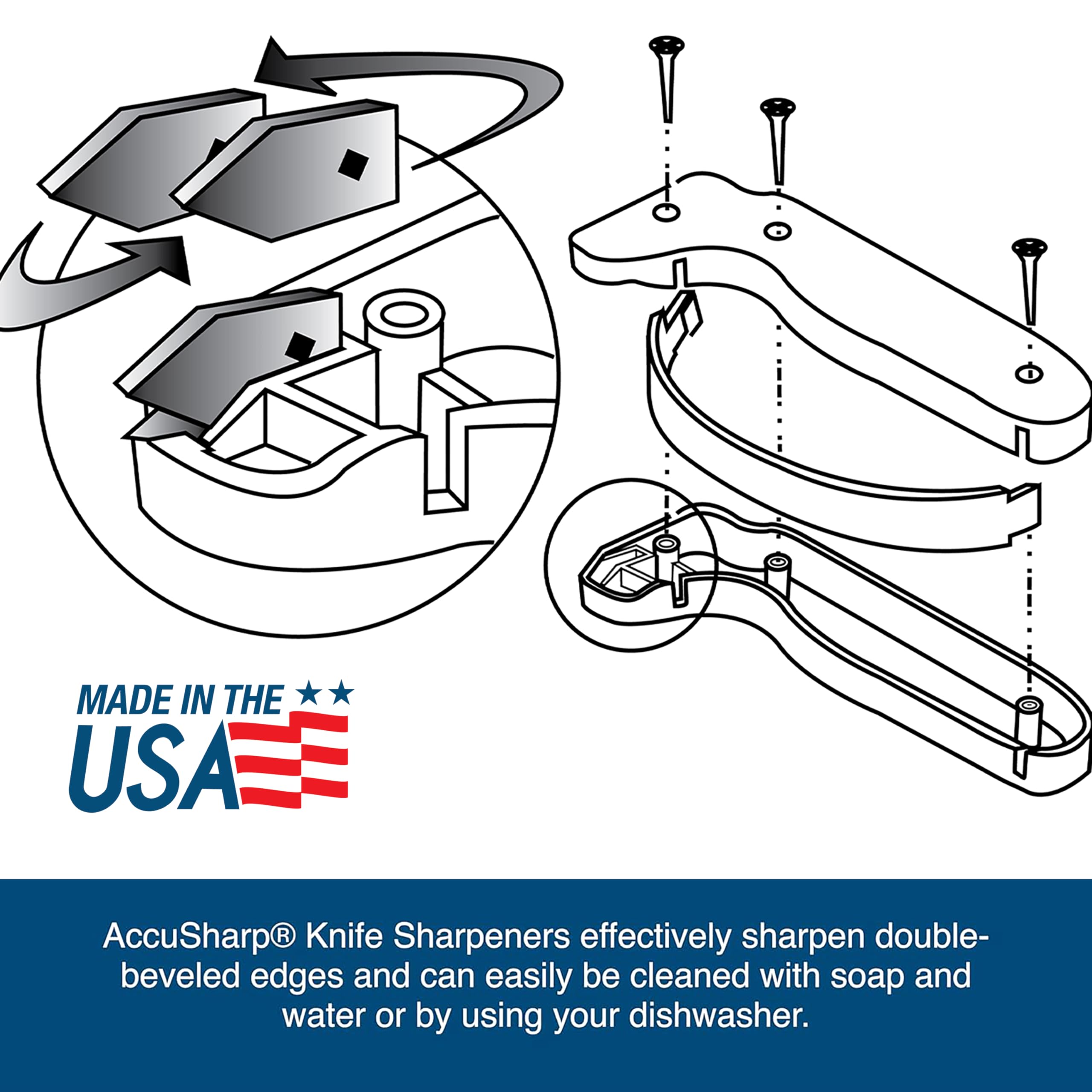 MADE IN THE USA

AccuSharp® Knife Sharpeners effectively sharpen double-beveled edges and can easily be cleaned with soap and water or by using your dishwasher.