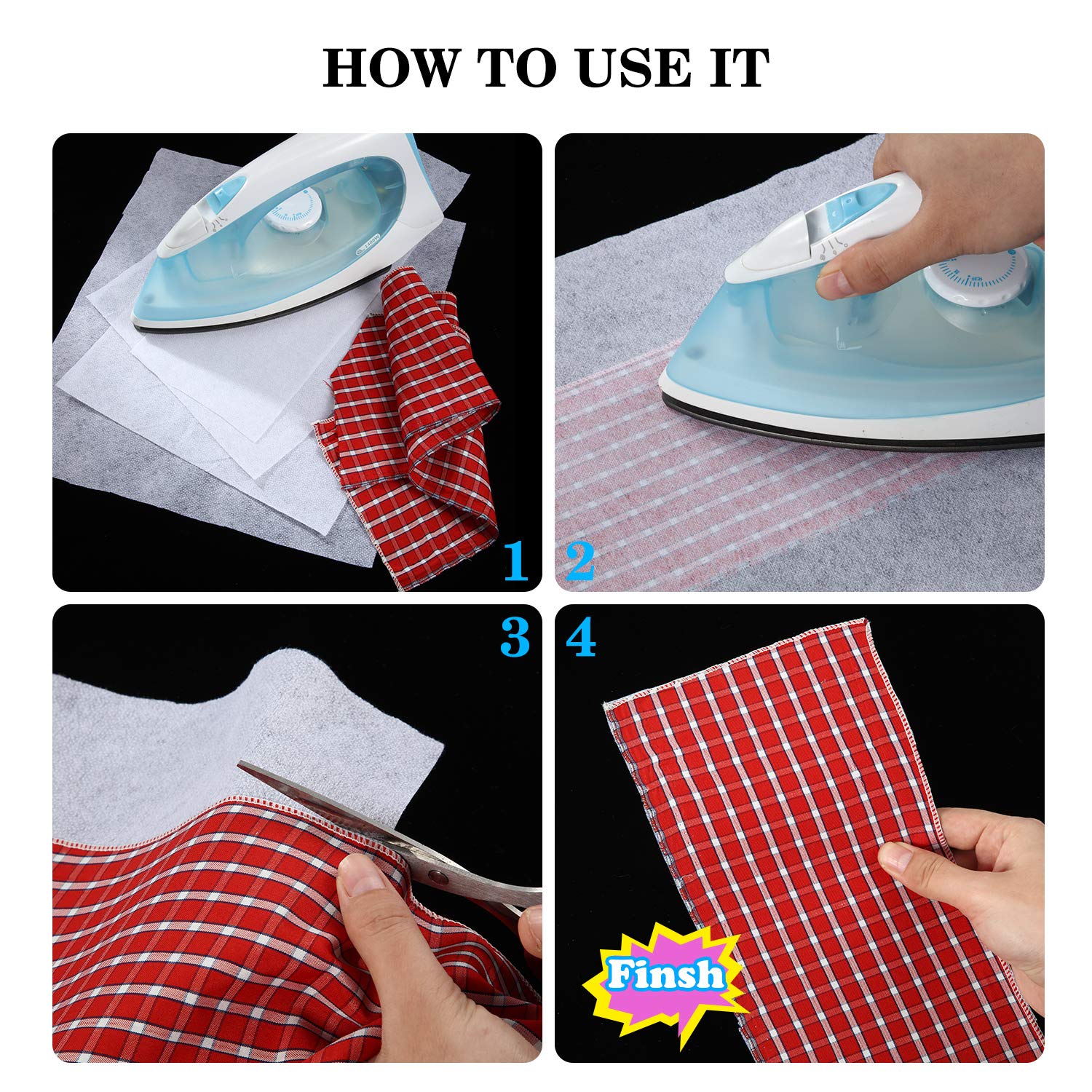 HOW TO USE IT

1

2

3

4

Finsh