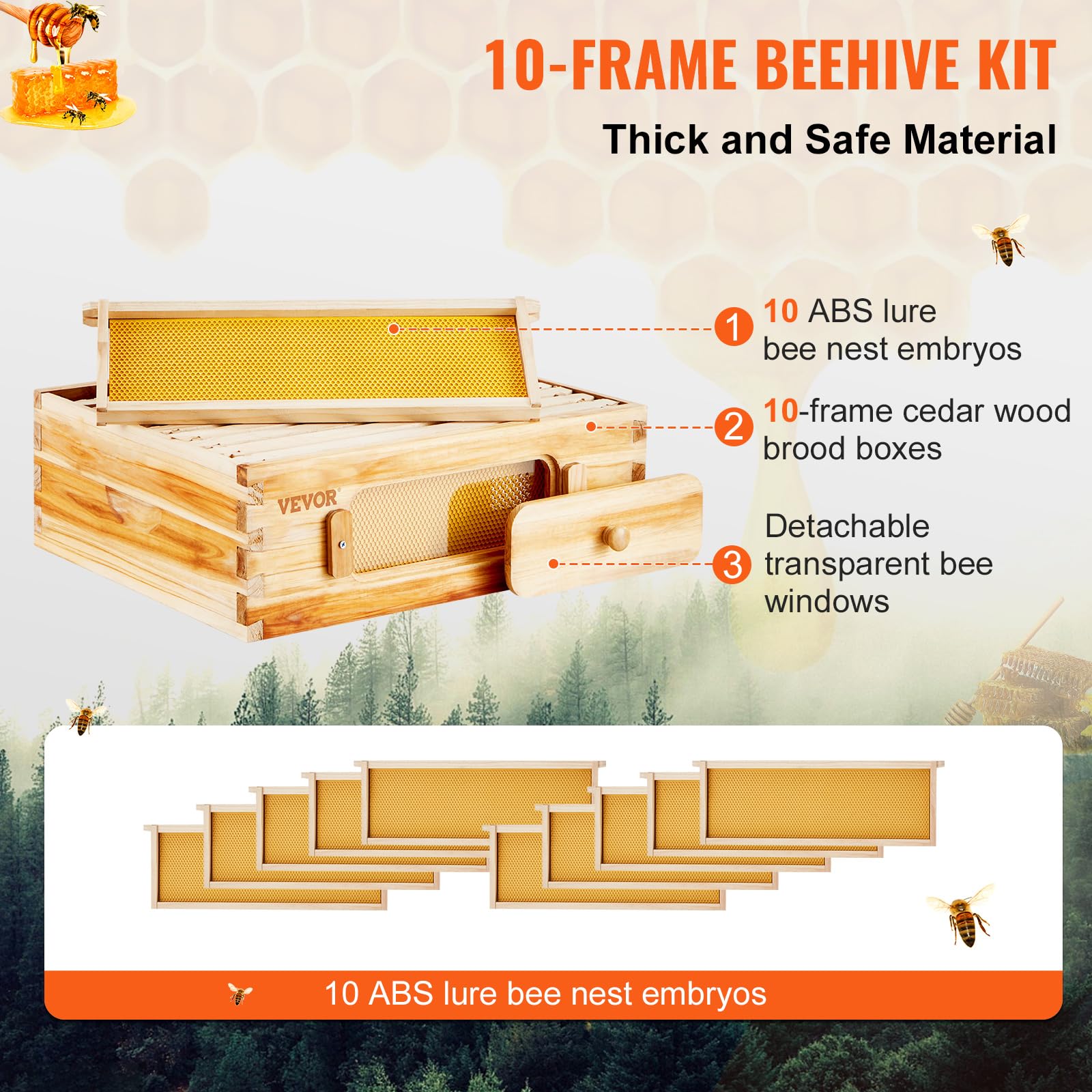 10-FRAME BEEHIVE KIT

Thick and Safe Material

VEVOR

1 10 ABS lure bee nest embryos

2 10-frame cedar wood brood boxes

3 Detachable transparent bee windows

10 ABS lure bee nest embryos