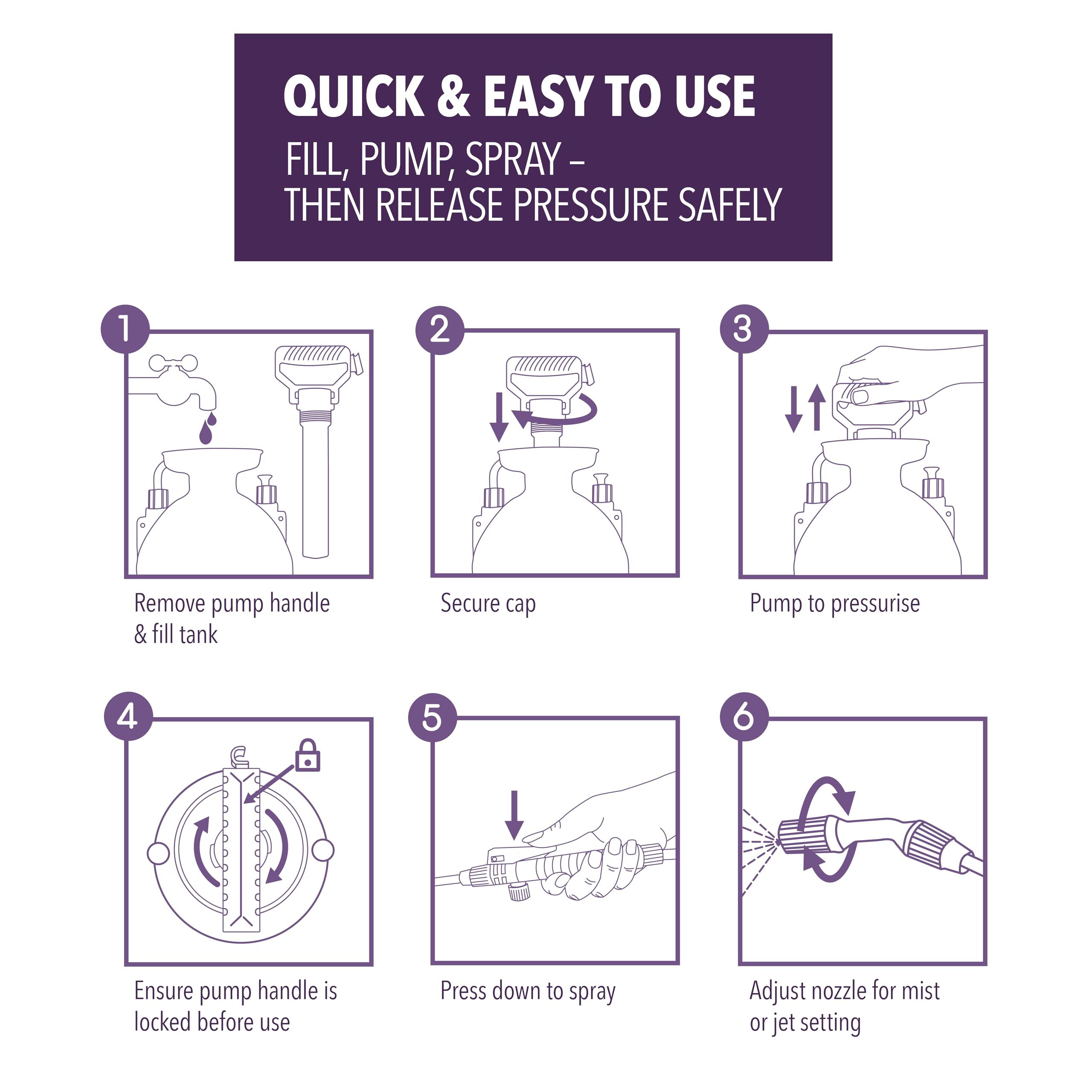 QUICK & EASY TO USE

FILL, PUMP, SPRAY – THEN RELEASE PRESSURE SAFELY

1

Remove pump handle & fill tank

2

Secure cap

3

Pump to pressurise

4

Ensure pump handle is locked before use

5

Press down to spray

6

Adjust nozzle for mist or jet setting