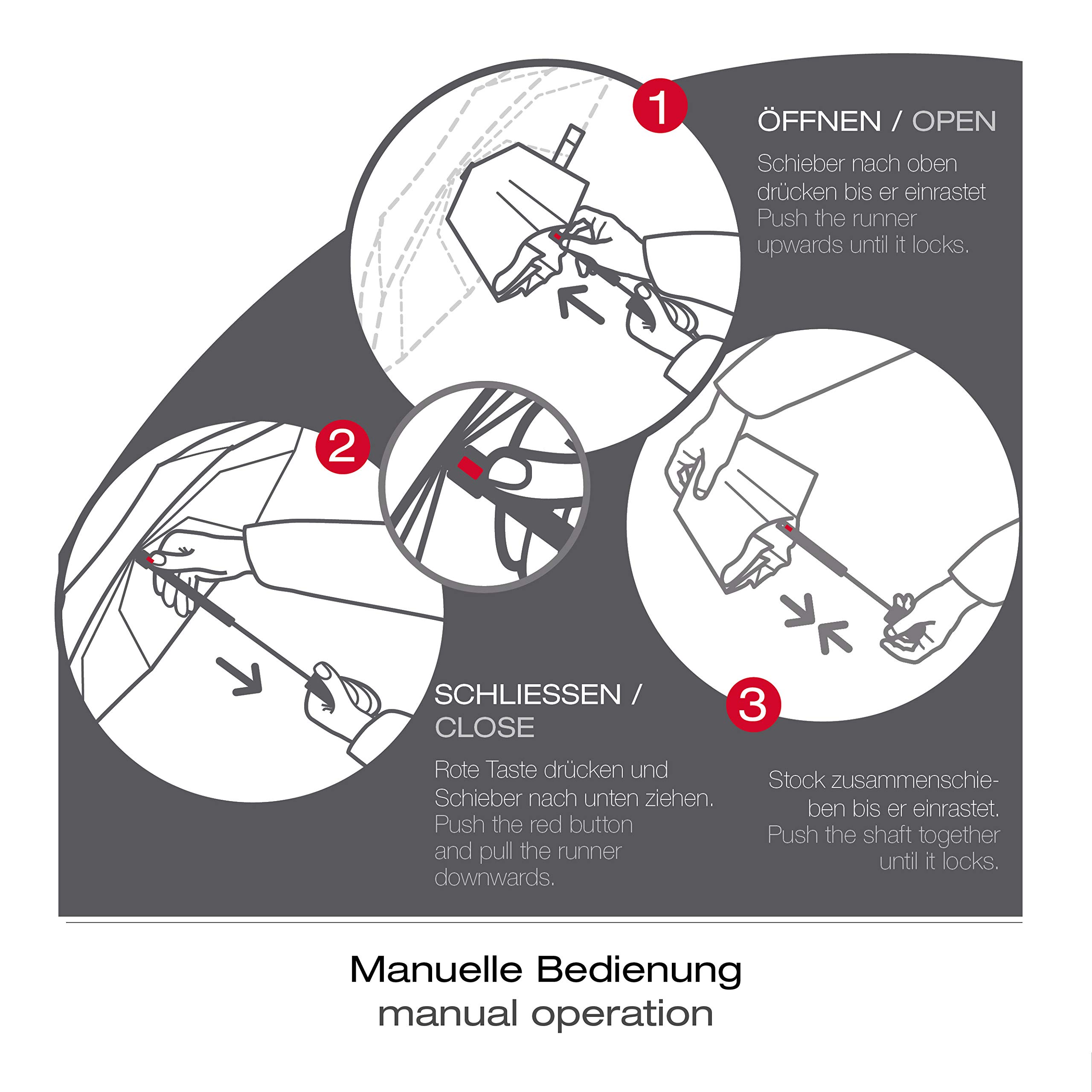 1

ÖFFNEN / OPEN

Schieber nach oben drücken bis er einrastet
Push the runner upwards until it locks.

2

SCHLIESSEN / CLOSE

Rote Taste drücken und Schieber nach unten ziehen.
Push the red button and pull the runner downwards.

3

Stock zusammenschieben bis er einrastet.
Push the shaft together until it locks.

Manuelle Bedienung
manual operation