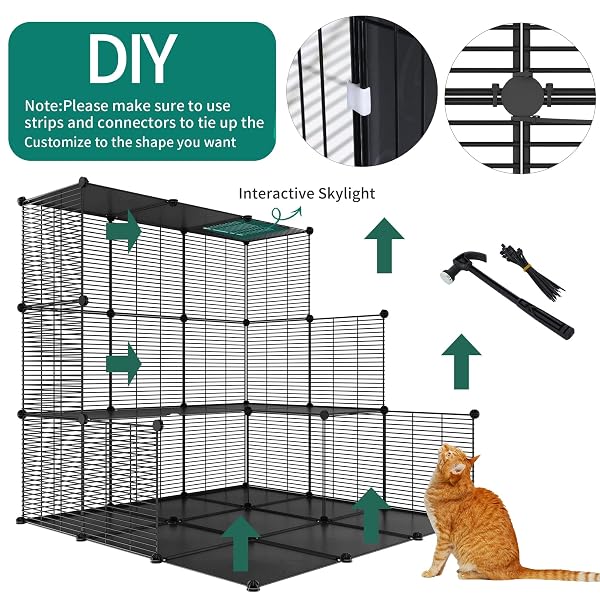 DIY

Note:Please make sure to use strips and connectors to tie up the Customize to the shape you want

Interactive Skylight