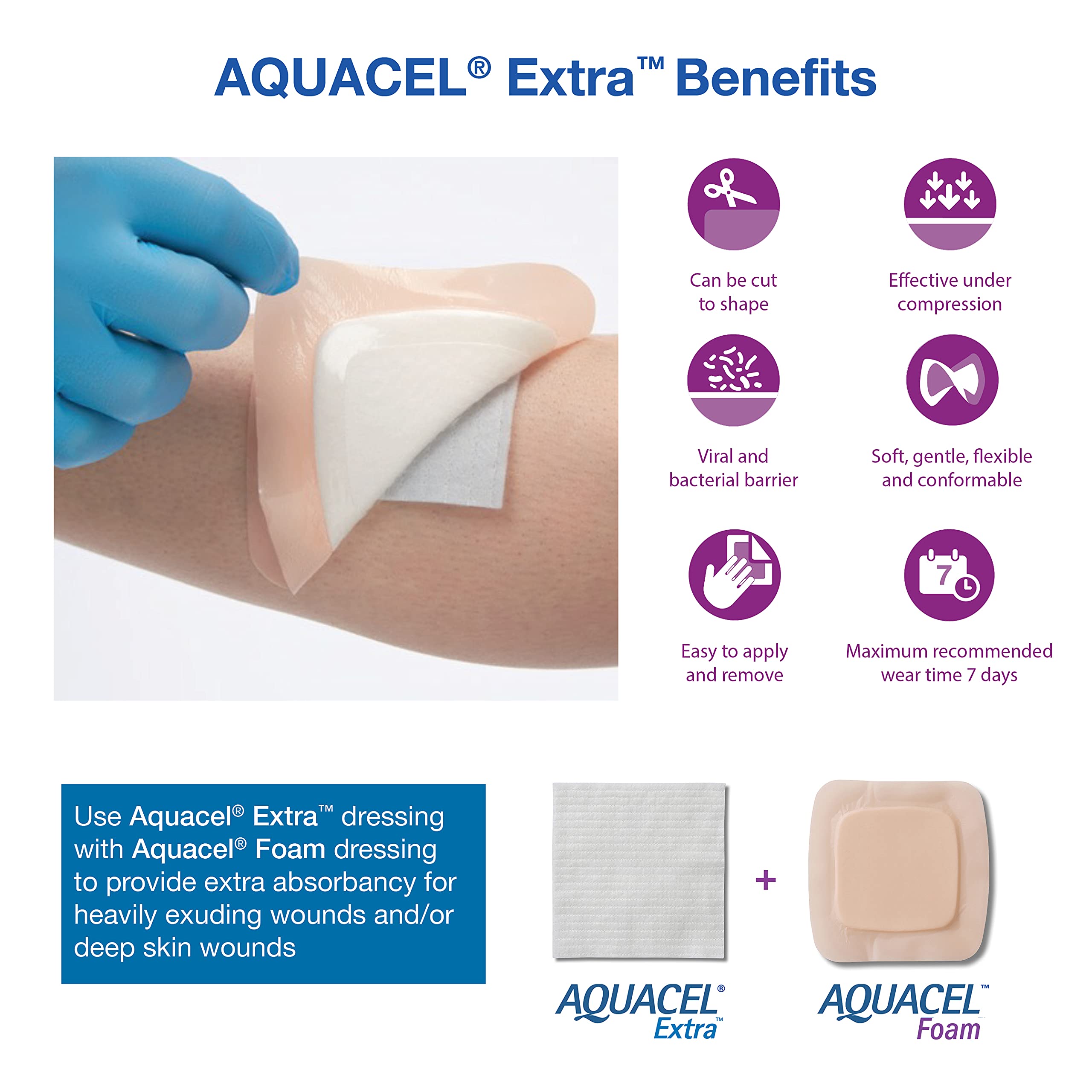 AQUACEL® Extra™ Benefits

Can be cut to shape

Effective under compression

Viral and bacterial barrier

Soft, gentle, flexible and conformable

Easy to apply and remove

7

Maximum recommended wear time 7 days

Use Aquacel® Extra™ dressing with Aquacel® Foam dressing to provide extra absorbancy for heavily exuding wounds and/or deep skin wounds

+

AQUACEL® Extra™

AQUACEL™ Foam