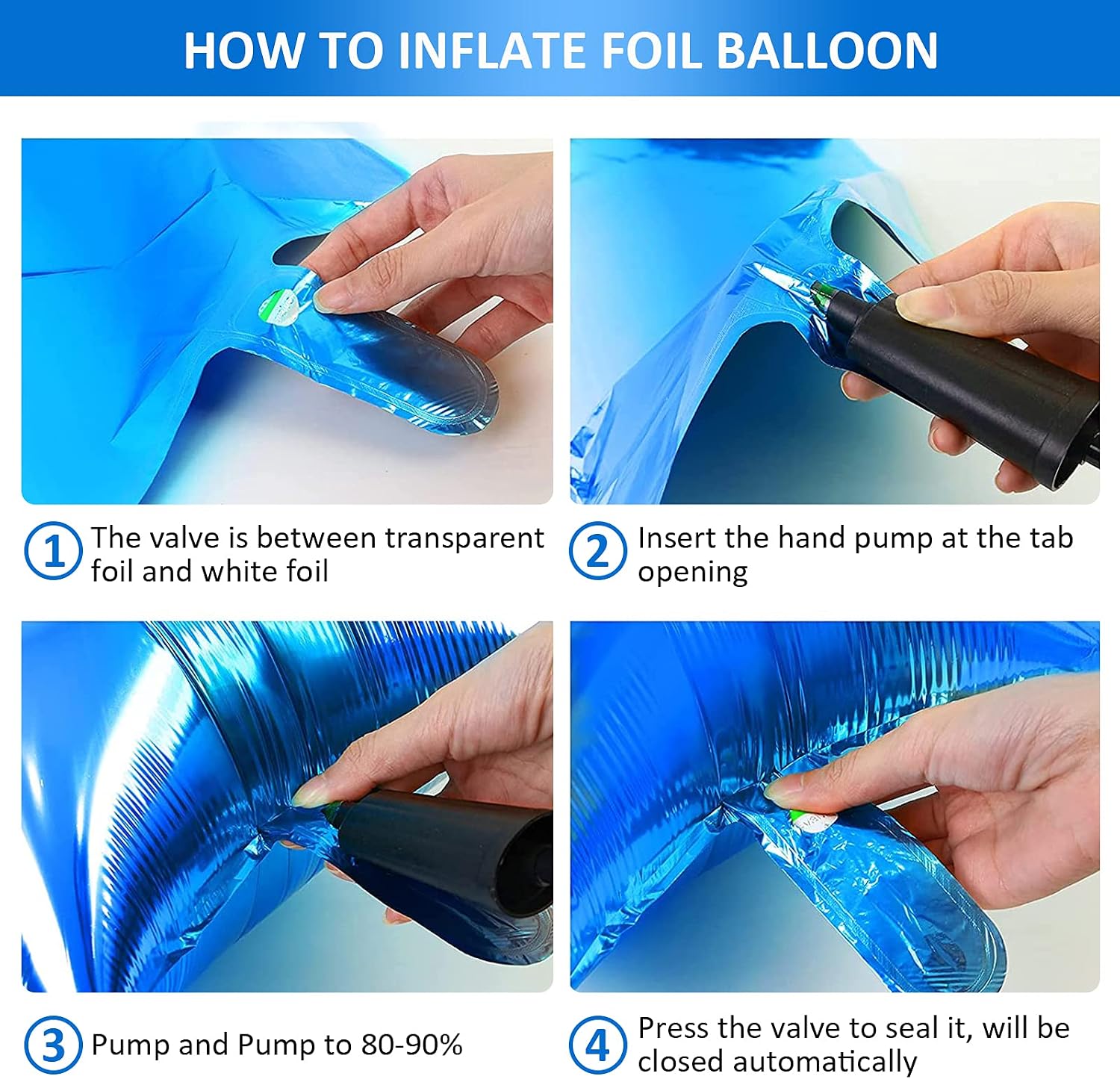 HOW TO INFLATE FOIL BALLOON

1 The valve is between transparent foil and white foil

2 Insert the hand pump at the tab opening

3 Pump and Pump to 80-90%

4 Press the valve to seal it, will be closed automatically