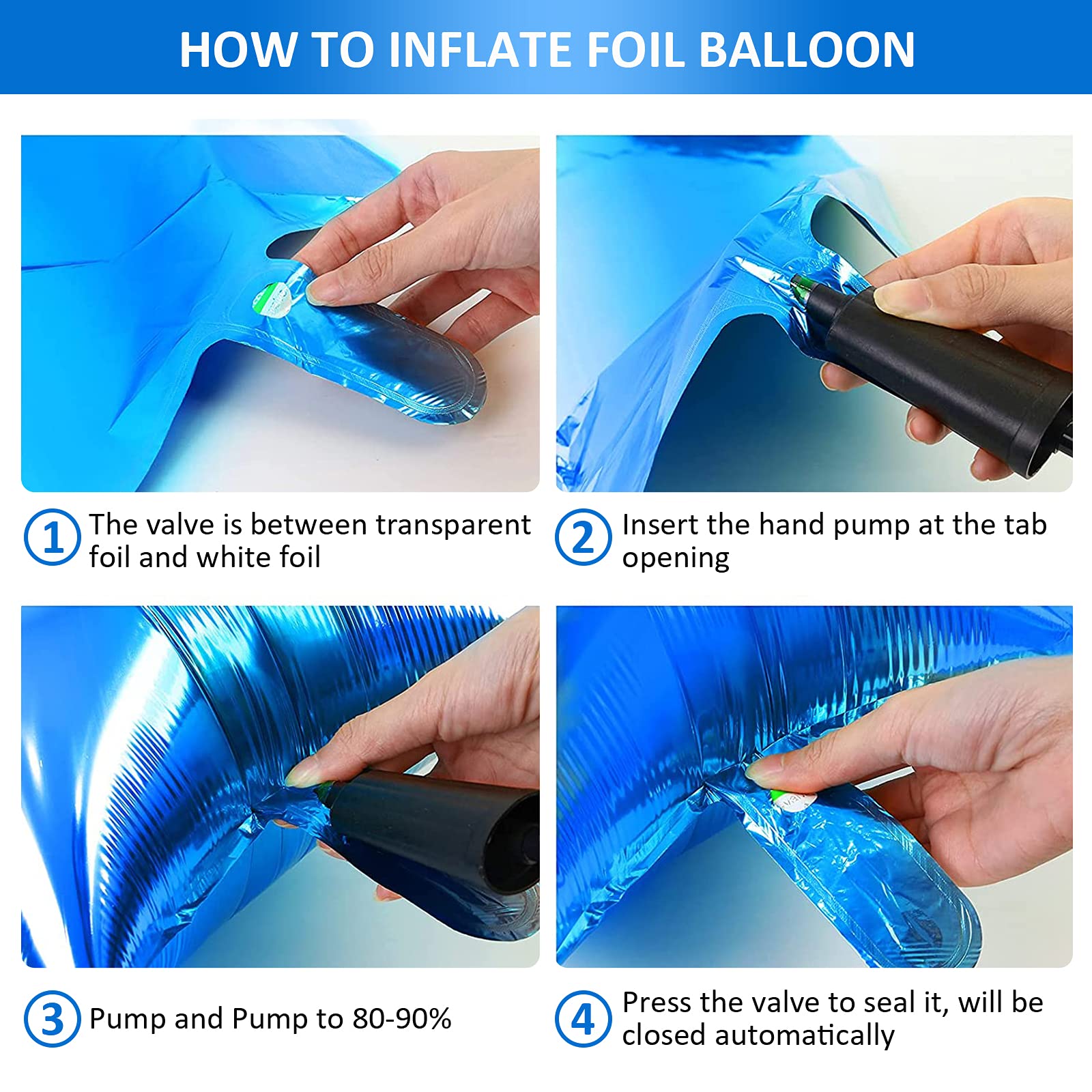 HOW TO INFLATE FOIL BALLOON

1 The valve is between transparent foil and white foil

2 Insert the hand pump at the tab opening

3 Pump and Pump to 80-90%

4 Press the valve to seal it, will be closed automatically