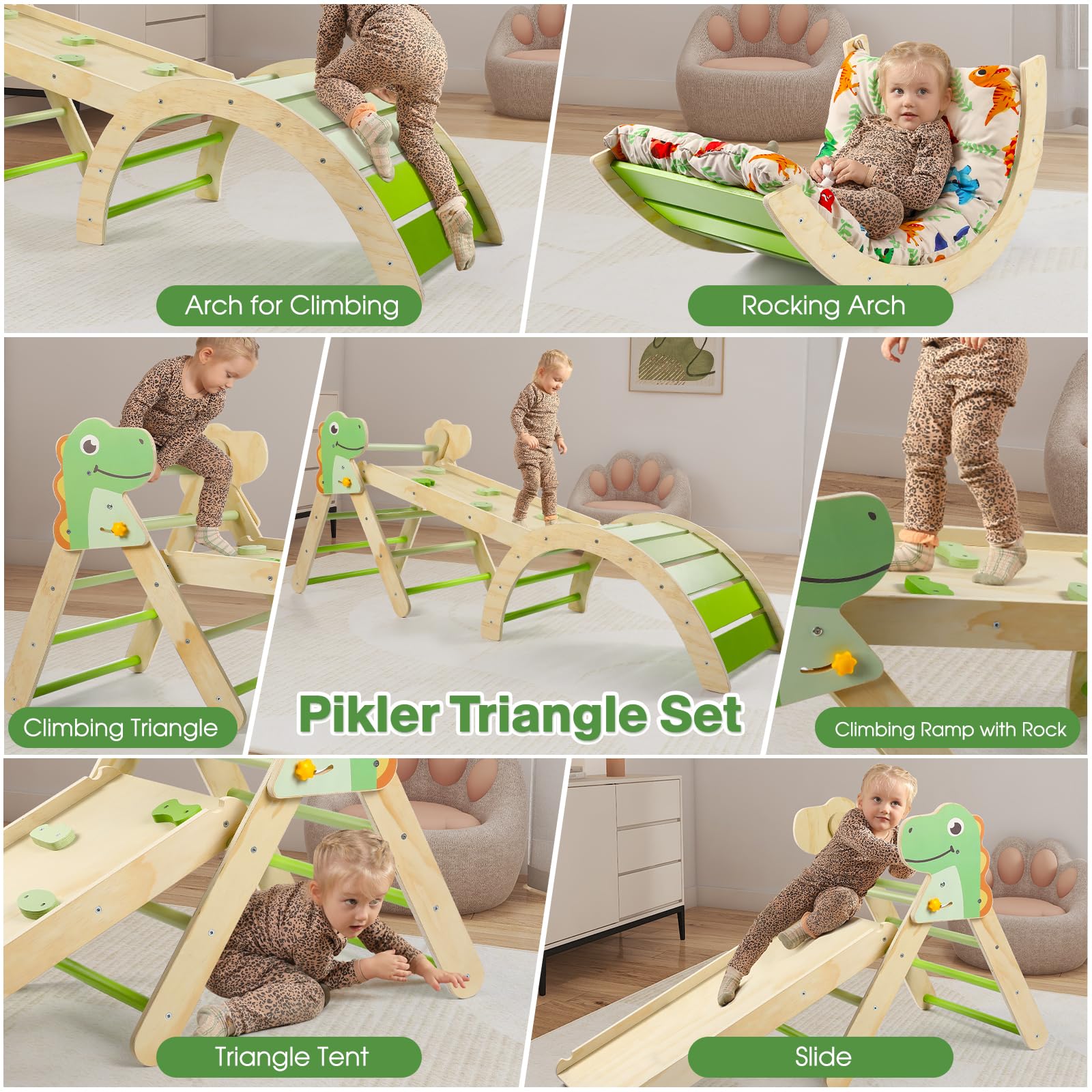 Arch for Climbing

Rocking Arch

Climbing Triangle

Pikler Triangle Set

Climbing Ramp with Rock

Triangle Tent

Slide