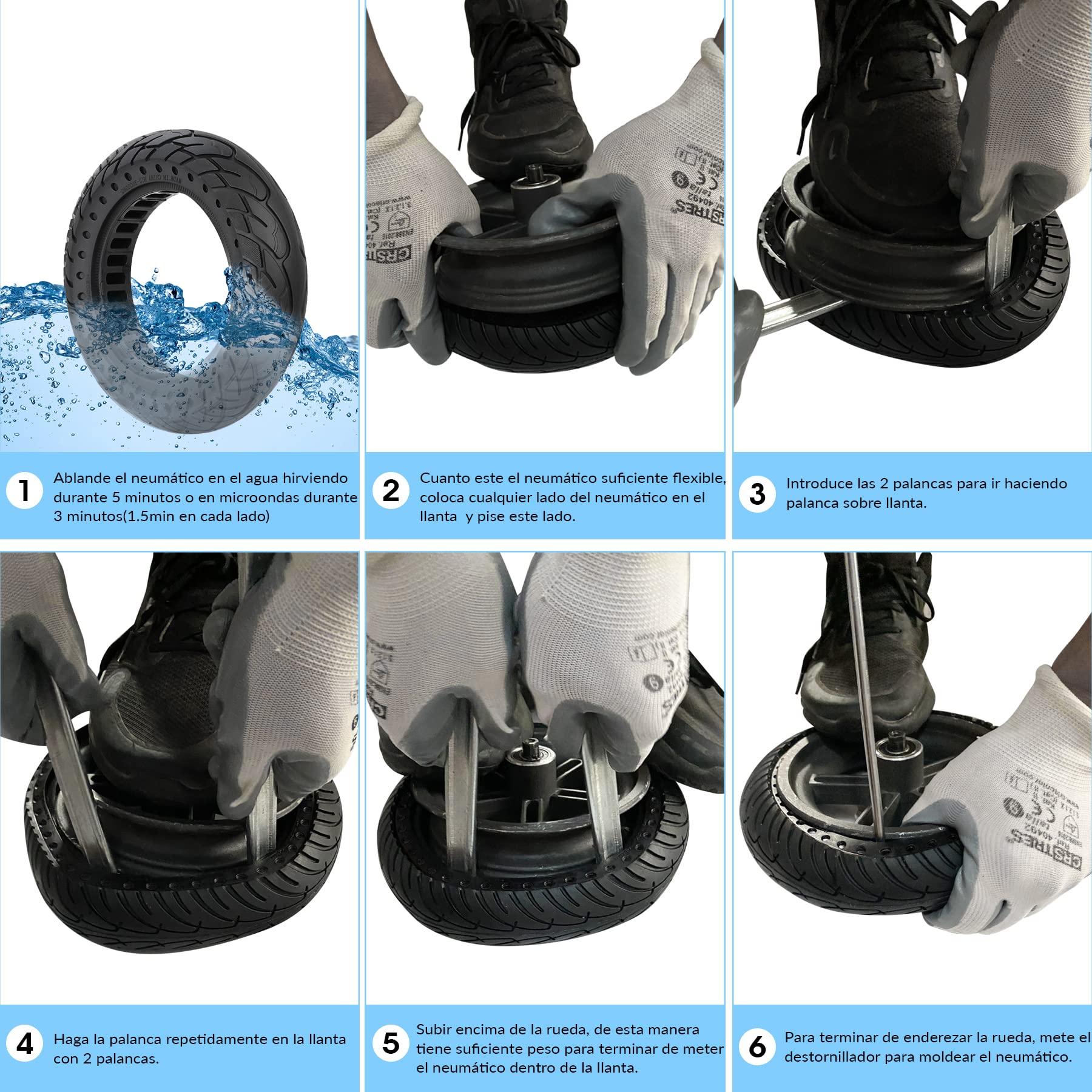 1 Ablande el neumático en el agua hirviendo durante 5 minutos o en microondas durante 3 minutos(1.5min en cada lado)

2 Cuanto este el neumático suficiente flexible, coloca cualquier lado del neumático en el llanta y pise este lado.

3 Introduce las 2 palancas para ir haciendo palanca sobre llanta.

4 Haga la palanca repetidamente en la llanta con 2 palancas.

5 Subir encima de la rueda, de esta manera tiene suficiente peso para terminar de meter el neumático dentro de la llanta.

6 Para terminar de enderezar la rueda, mete el destornillador para moldear el neumático.