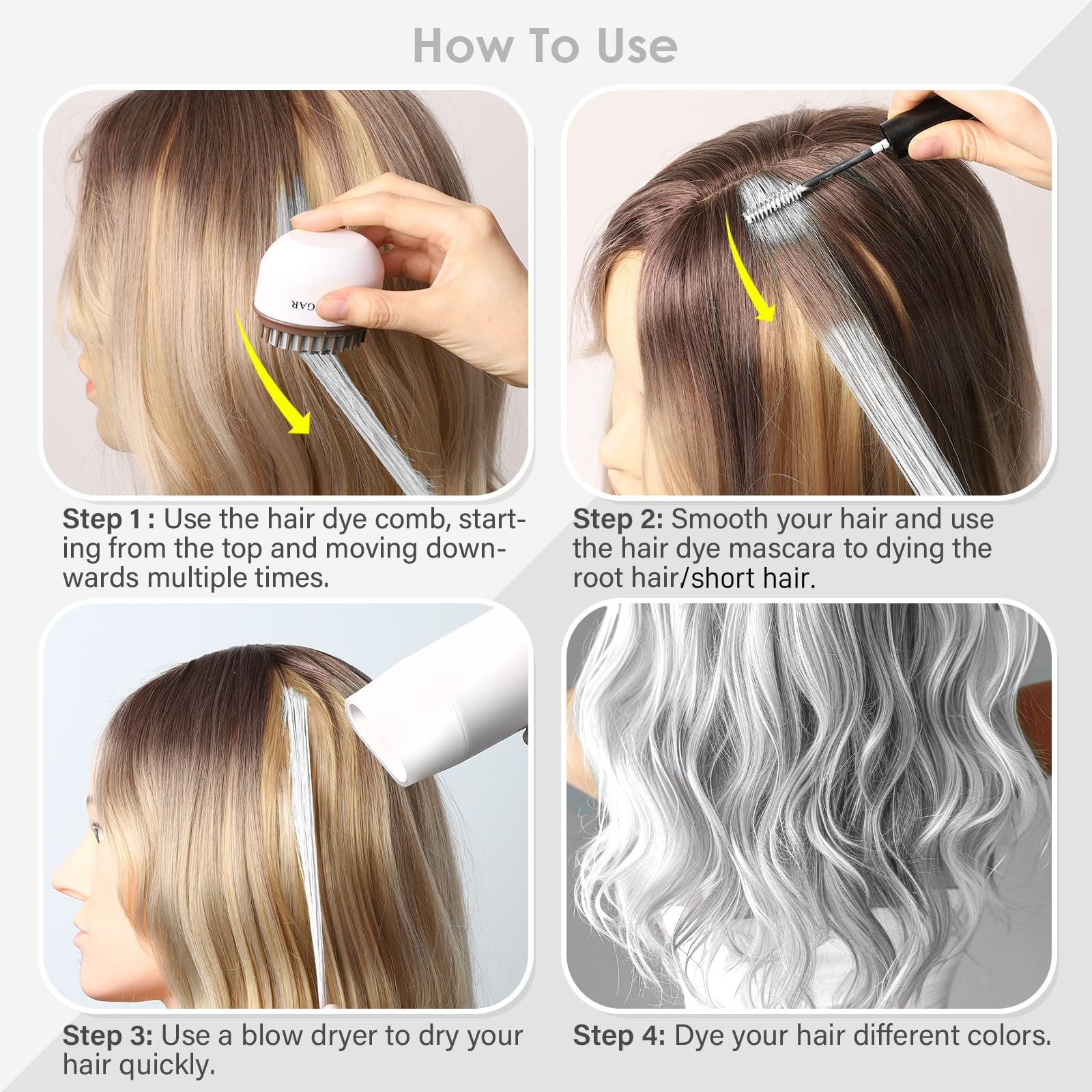 How To Use

GAR

Step 1 : Use the hair dye comb, starting from the top and moving downwards multiple times.

Step 2: Smooth your hair and use the hair dye mascara to dying the root hair/short hair.

Step 3: Use a blow dryer to dry your hair quickly.

Step 4: Dye your hair different colors.