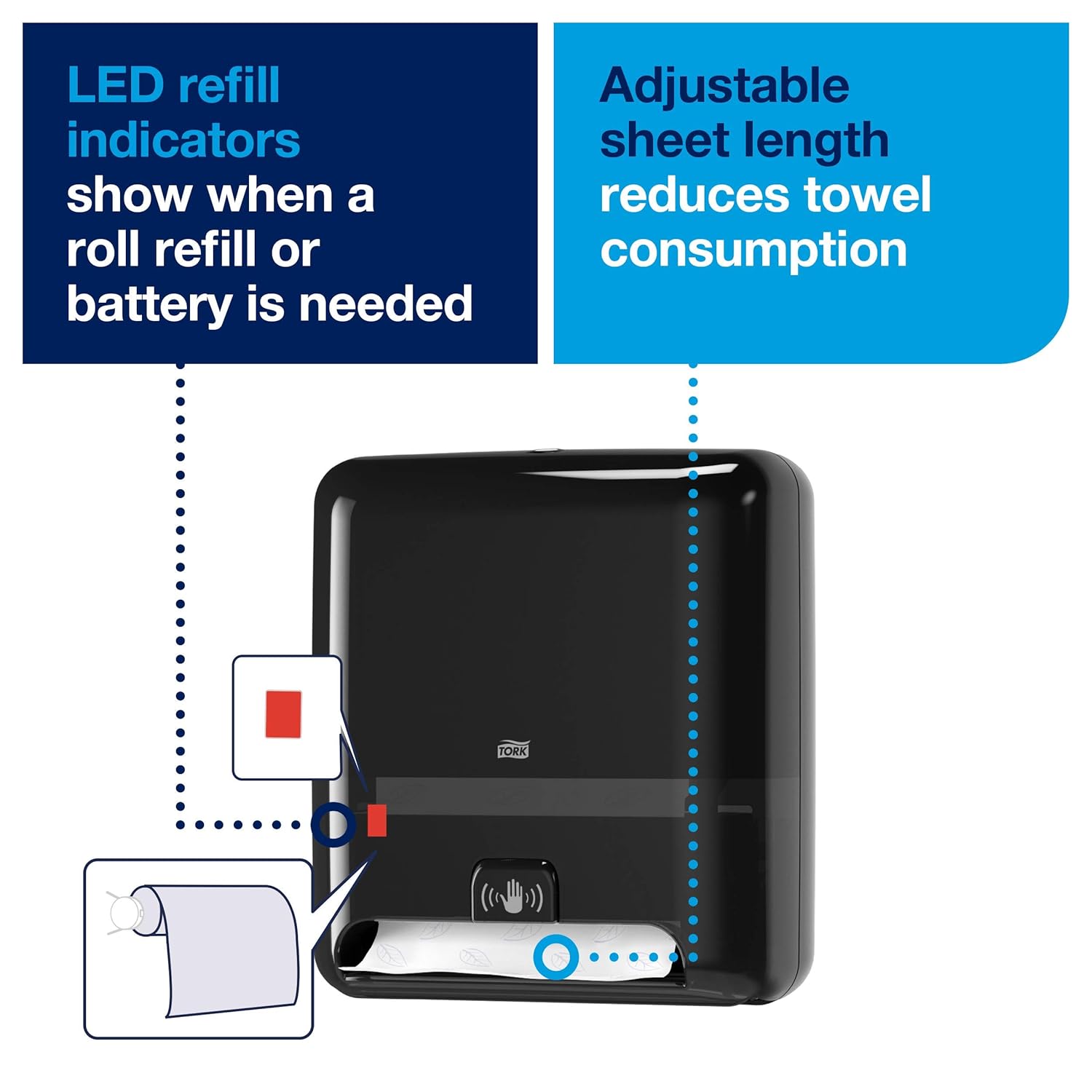 LED refill indicators show when a roll refill or battery is needed

Adjustable sheet length reduces towel consumption

TORK