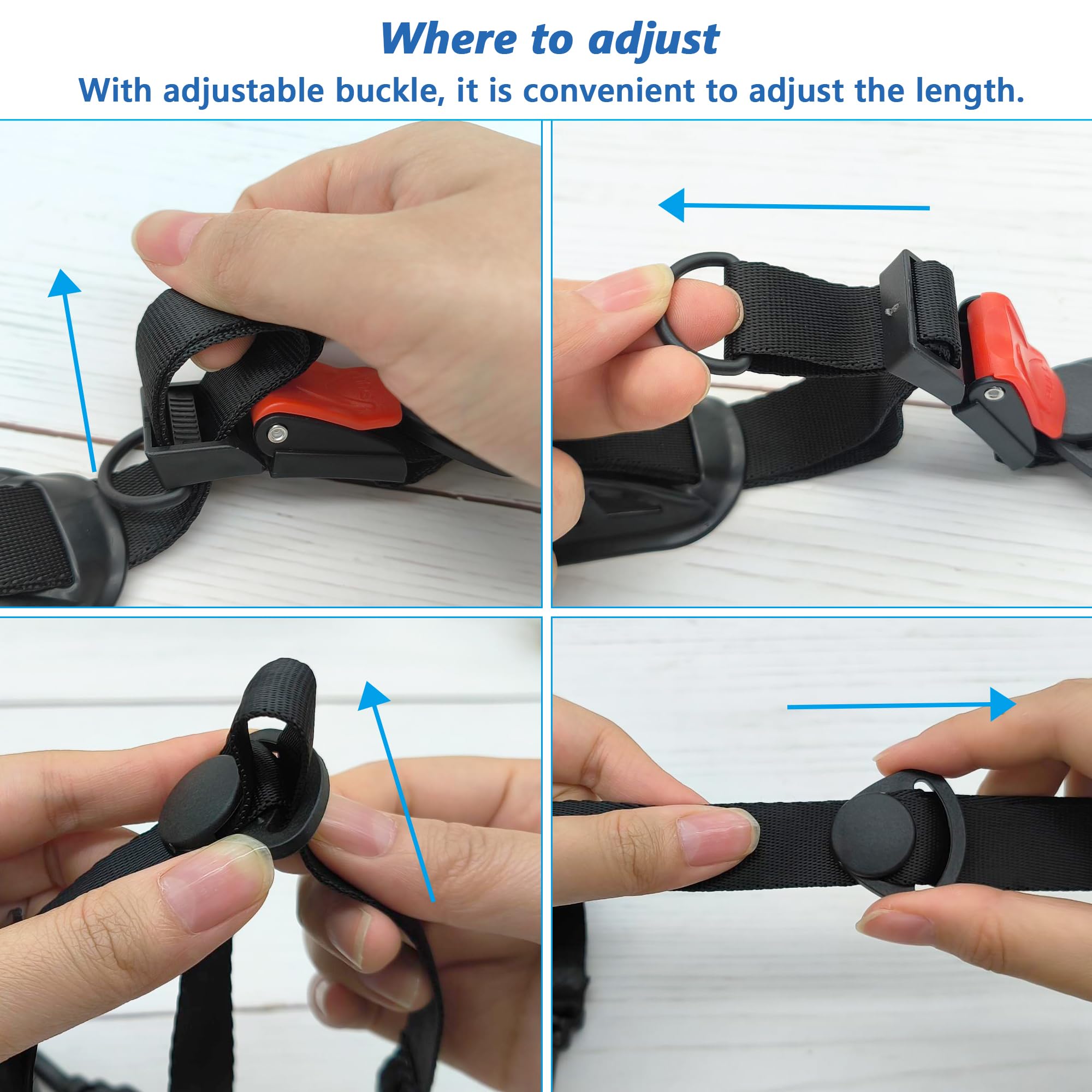 Where to adjust
With adjustable buckle, it is convenient to adjust the length.