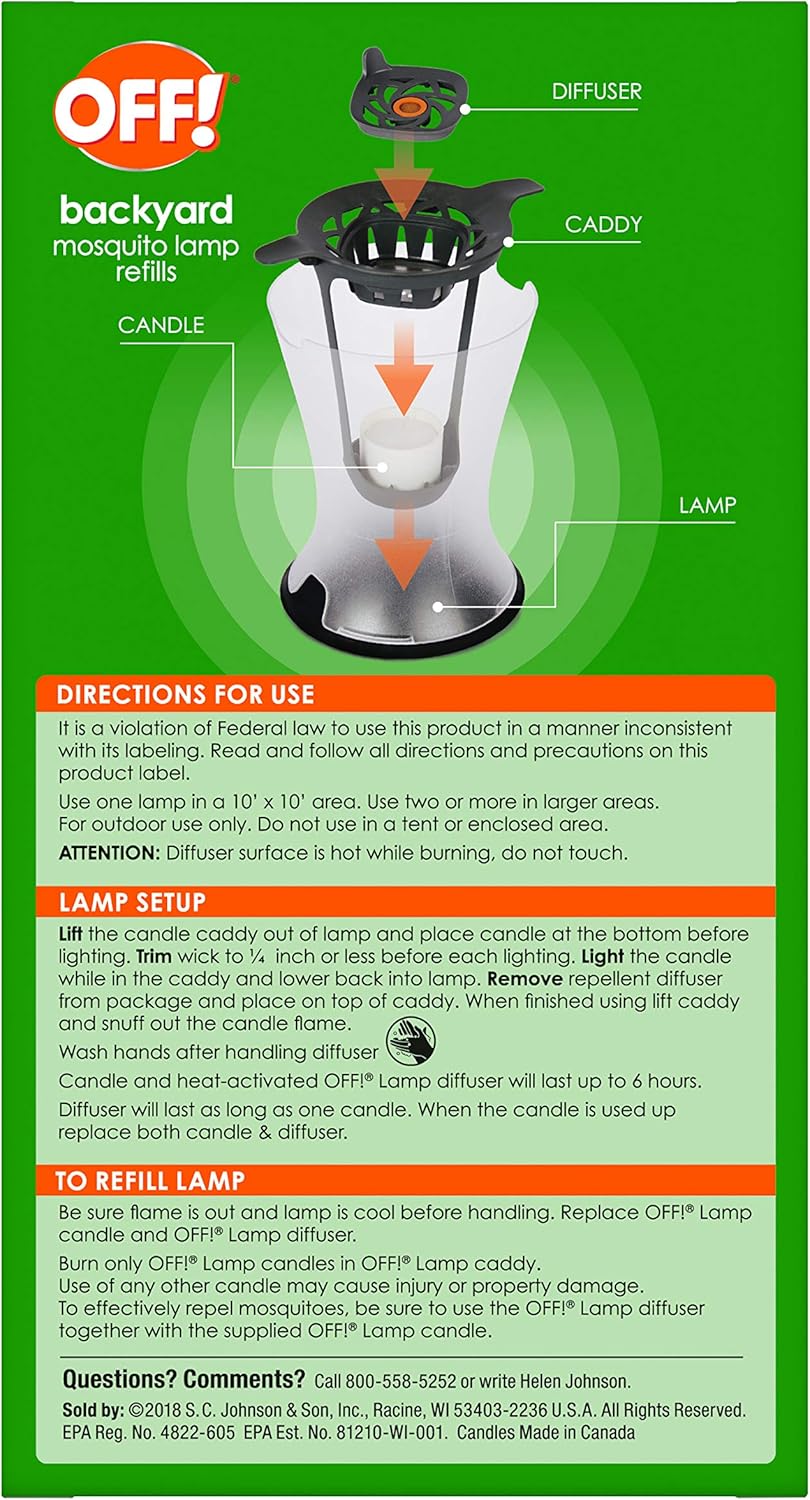 OFF!®

backyard
mosquito lamp
refills

DIFFUSER

CADDY

CANDLE

LAMP

DIRECTIONS FOR USE

It is a violation of Federal law to use this product in a manner inconsistent with its labeling. Read and follow all directions and precautions on this product label.

Use one lamp in a 10' x 10' area. Use two or more in larger areas. For outdoor use only. Do not use in a tent or enclosed area.

ATTENTION: Diffuser surface is hot while burning, do not touch.

LAMP SETUP

Lift the candle caddy out of lamp and place candle at the bottom before lighting. Trim wick to ¼ inch or less before each lighting. Light the candle while in the caddy and lower back into lamp. Remove repellent diffuser from package and place on top of caddy. When finished using lift caddy and snuff out the candle flame.

Wash hands after handling diffuser

Candle and heat-activated OFF!® Lamp diffuser will last up to 6 hours.

Diffuser will last as long as one candle. When the candle is used up replace both candle & diffuser.

TO REFILL LAMP

Be sure flame is out and lamp is cool before handling. Replace OFF!® Lamp candle and OFF!® Lamp diffuser.

Burn only OFF!® Lamp candles in OFF!® Lamp caddy.
Use of any other candle may cause injury or property damage.
To effectively repel mosquitoes, be sure to use the OFF!® Lamp diffuser together with the supplied OFF!® Lamp candle.

Questions? Comments? Call 800-558-5252 or write Helen Johnson.

Sold by: ©2018 S.C. Johnson & Son, Inc., Racine, WI 53403-2236 U.S.A. All Rights Reserved.
EPA Reg. No. 4822-605 EPA Est. No. 81210-WI-001. Candles Made in Canada