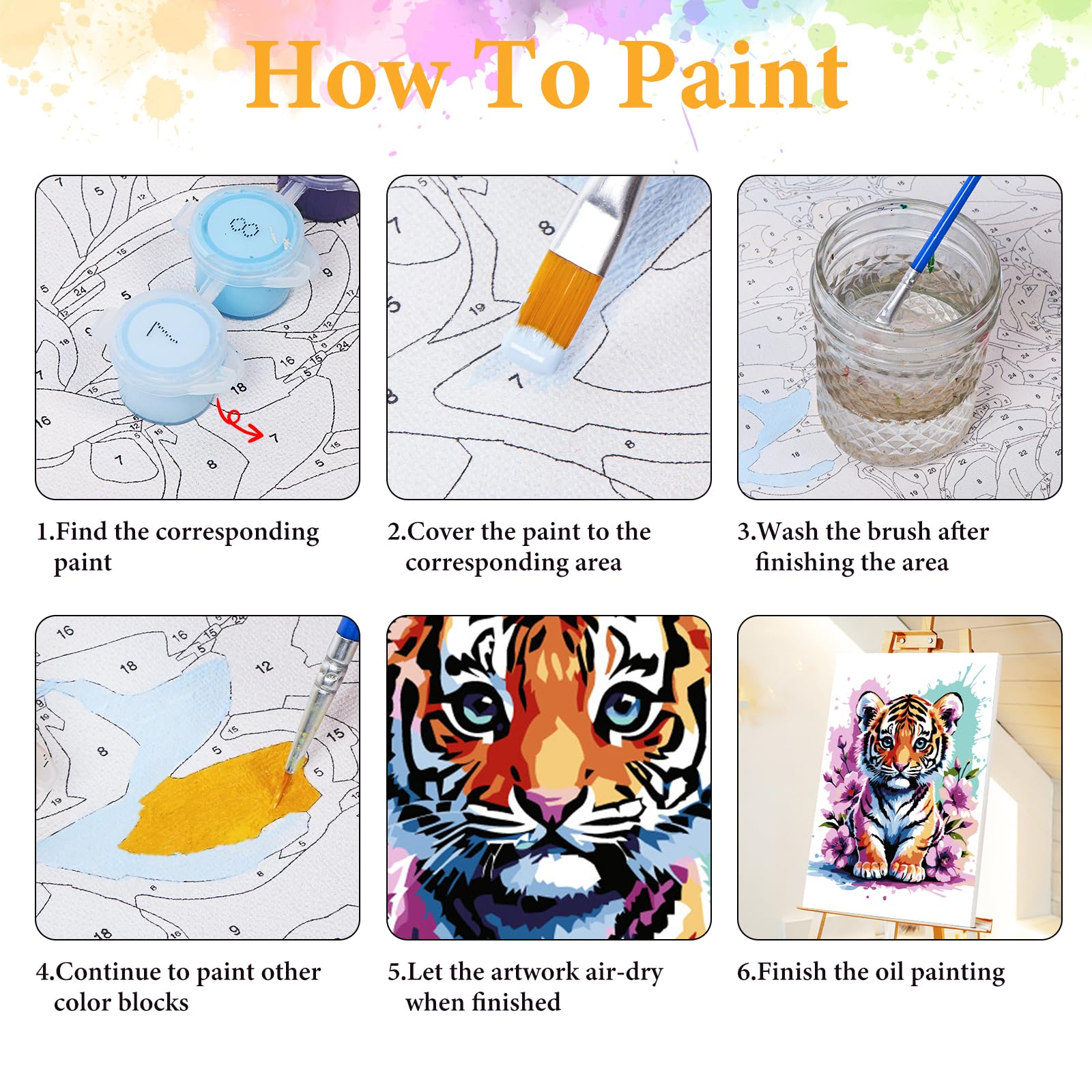 How To Paint

1.Find the corresponding paint

2.Cover the paint to the corresponding area

3.Wash the brush after finishing the area

4.Continue to paint other color blocks

5.Let the artwork air-dry when finished

6.Finish the oil painting