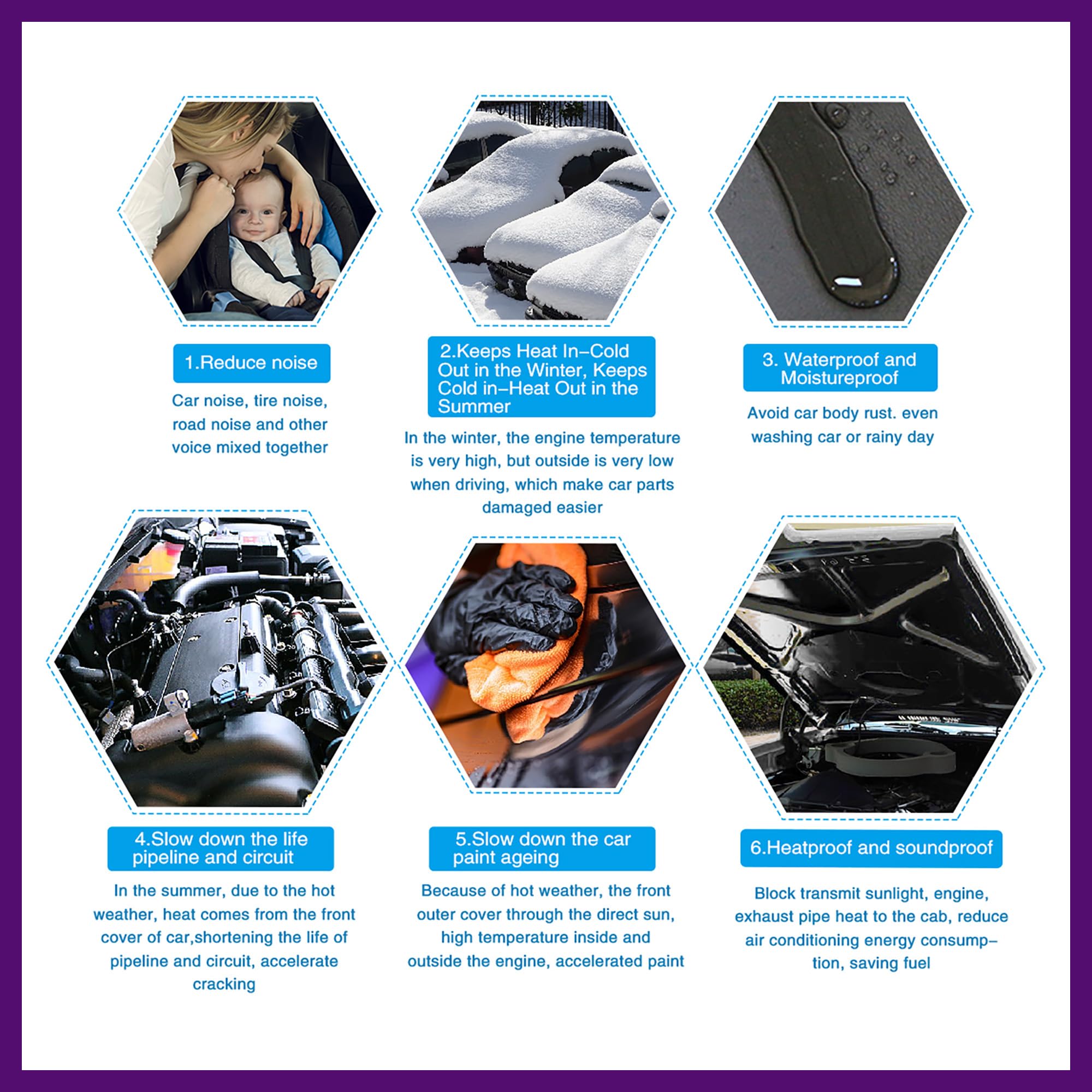 1.Reduce noise

Car noise, tire noise, road noise and other voice mixed together

2.Keeps Heat In–Cold Out in the Winter, Keeps Cold in–Heat Out in the Summer

In the winter, the engine temperature is very high, but outside is very low when driving, which make car parts damaged easier

3. Waterproof and Moistureproof

Avoid car body rust. even washing car or rainy day

4.Slow down the life pipeline and circuit

In the summer, due to the hot weather, heat comes from the front cover of car,shortening the life of pipeline and circuit, accelerate cracking

5.Slow down the car paint ageing

Because of hot weather, the front outer cover through the direct sun, high temperature inside and outside the engine, accelerated paint

6.Heatproof and soundproof

Block transmit sunlight, engine, exhaust pipe heat to the cab, reduce air conditioning energy consumption, saving fuel