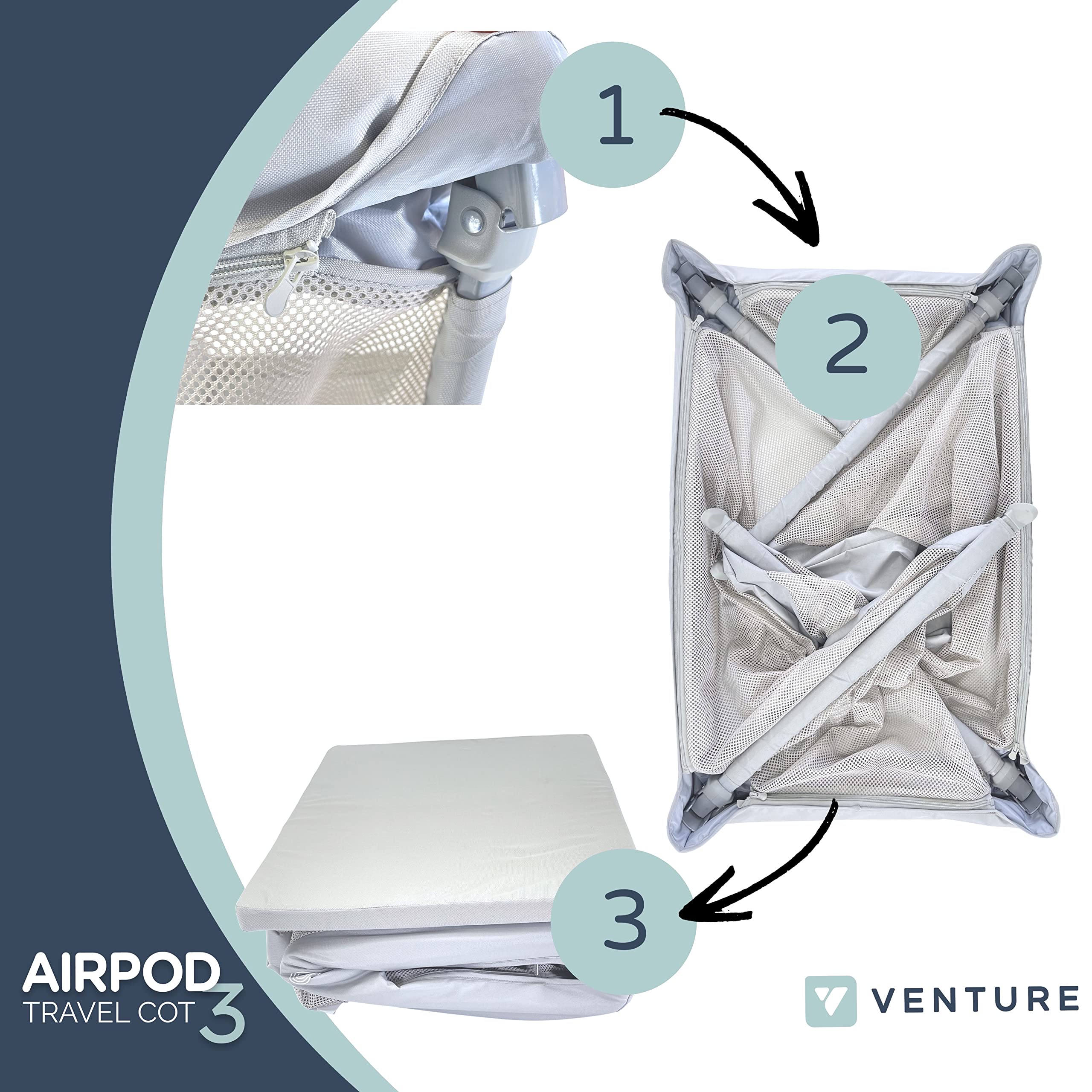 1

2

3

AIRPOD
TRAVEL COT 3

VENTURE