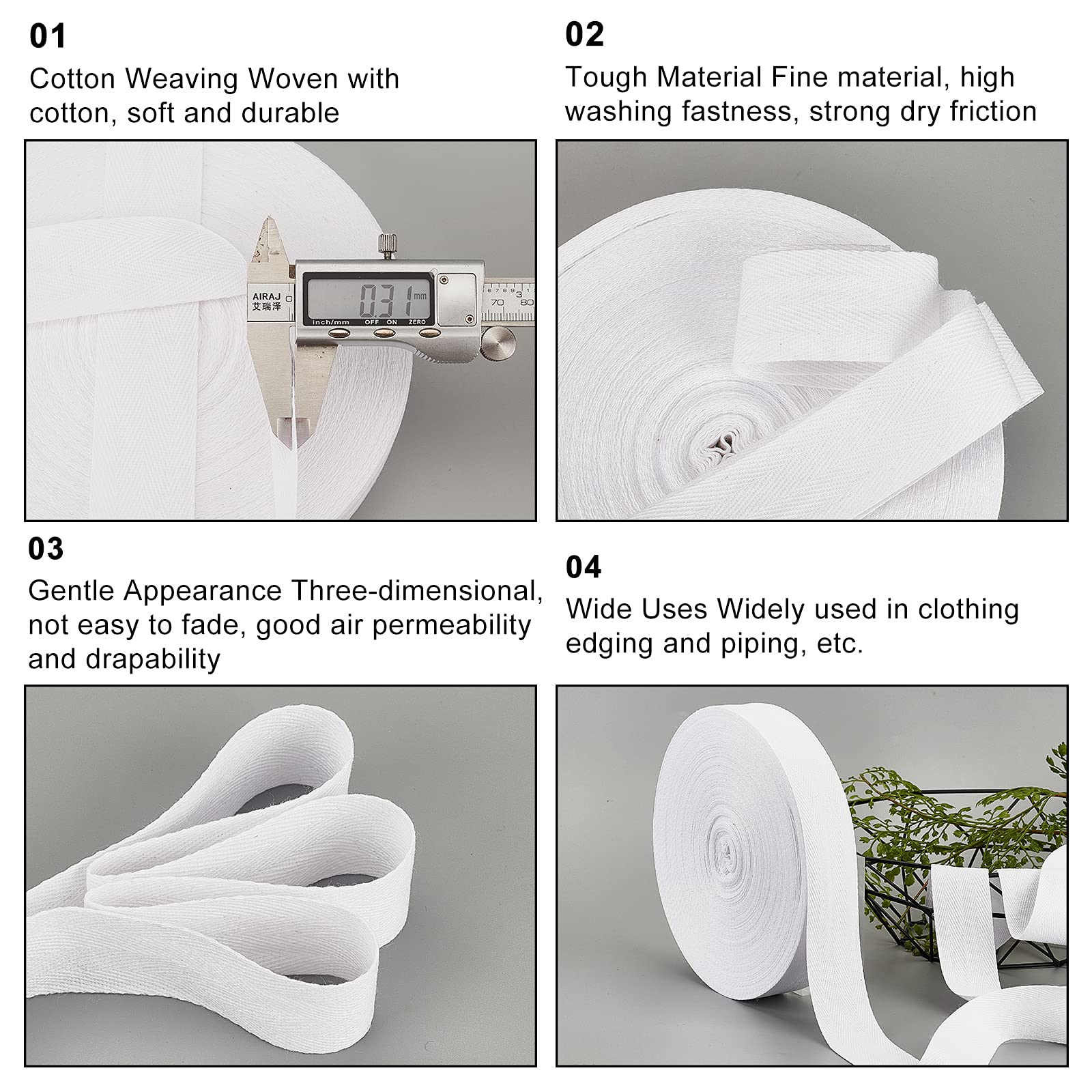 01
Cotton Weaving Woven with cotton, soft and durable

AIRAJ
艾瑞泽
0.31 mm
inch/mm OFF ON ZERO
70 80

02
Tough Material Fine material, high washing fastness, strong dry friction

03
Gentle Appearance Three-dimensional, not easy to fade, good air permeability and drapability

04
Wide Uses Widely used in clothing edging and piping, etc.