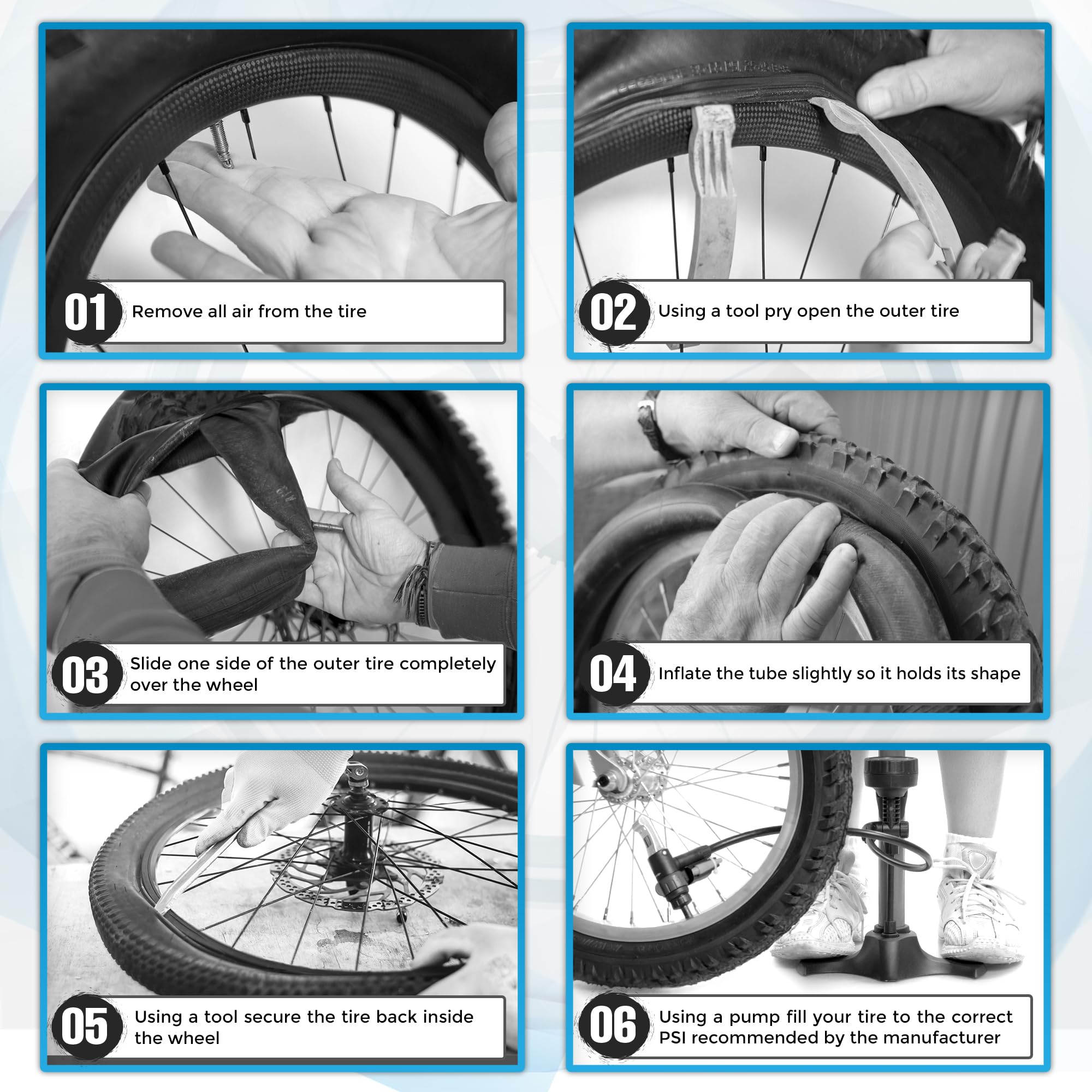 01 Remove all air from the tire

02 Using a tool pry open the outer tire

03 Slide one side of the outer tire completely over the wheel

04 Inflate the tube slightly so it holds its shape

05 Using a tool secure the tire back inside the wheel

06 Using a pump fill your tire to the correct PSI recommended by the manufacturer