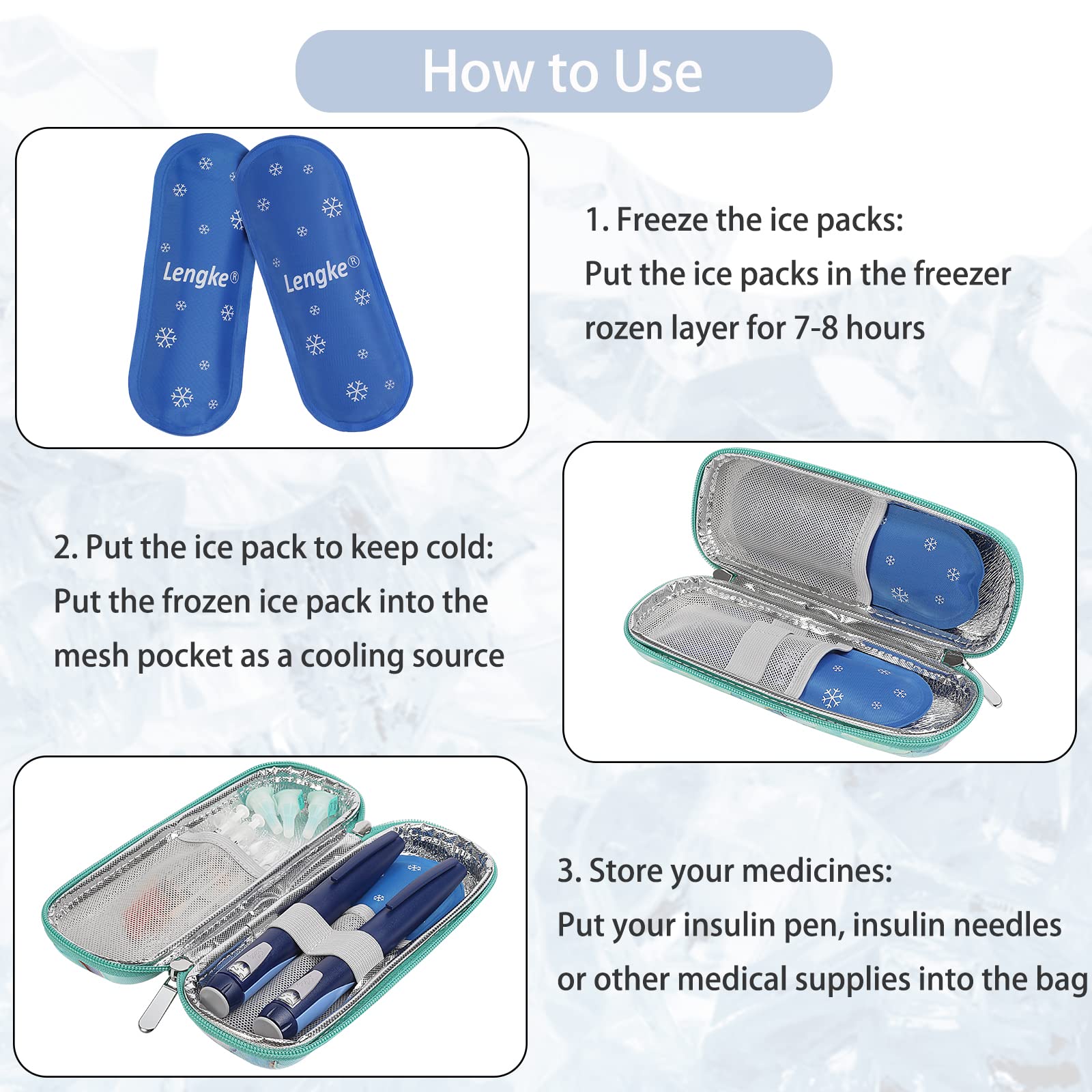 How to Use

Lengke®

Lengke®

1. Freeze the ice packs:
Put the ice packs in the freezer rozen layer for 7-8 hours

2. Put the ice pack to keep cold:
Put the frozen ice pack into the mesh pocket as a cooling source

3. Store your medicines:
Put your insulin pen, insulin needles or other medical supplies into the bag