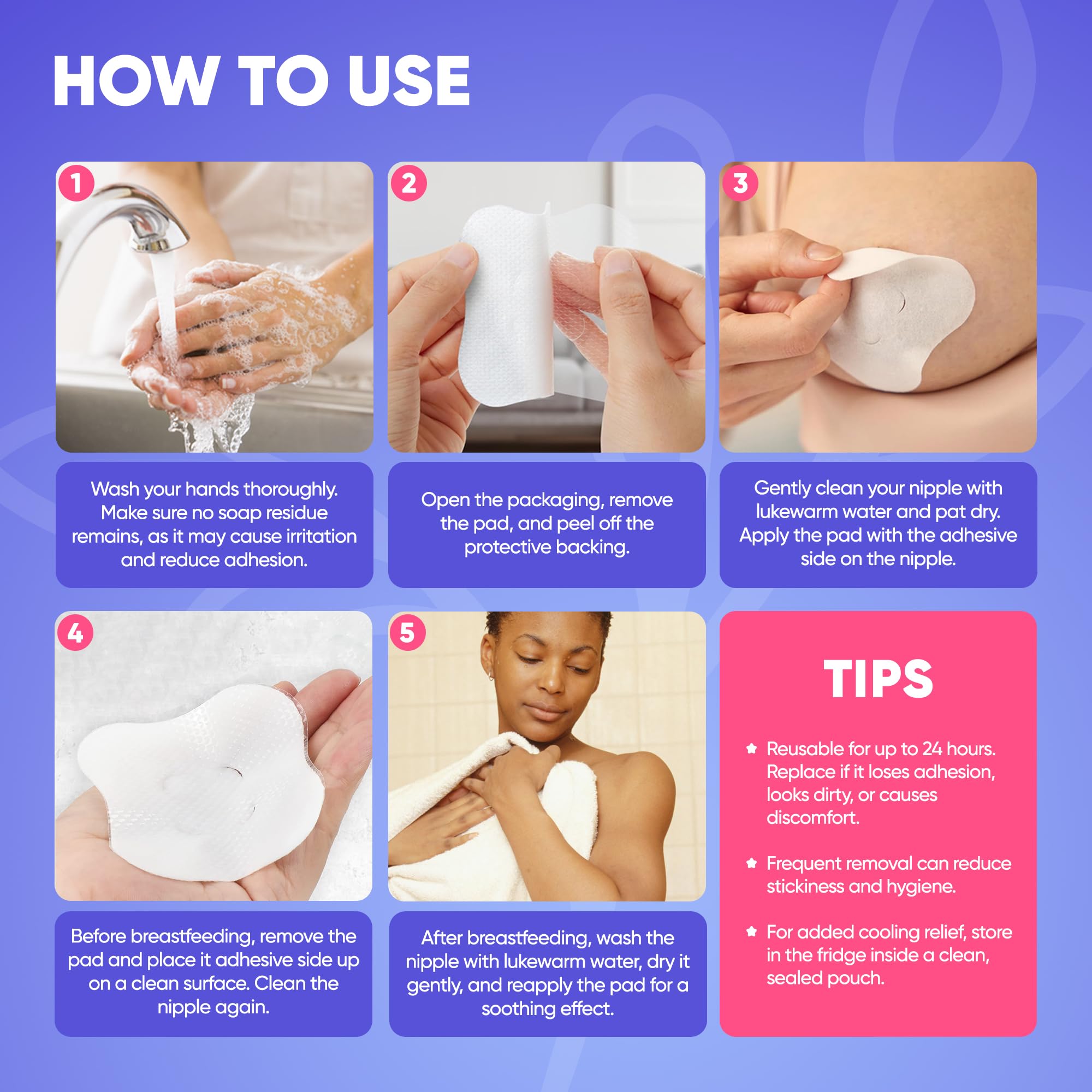 HOW TO USE

1

Wash your hands thoroughly. Make sure no soap residue remains, as it may cause irritation and reduce adhesion.

2

Open the packaging, remove the pad, and peel off the protective backing.

3

Gently clean your nipple with lukewarm water and pat dry. Apply the pad with the adhesive side on the nipple.

4

Before breastfeeding, remove the pad and place it adhesive side up on a clean surface. Clean the nipple again.

5

After breastfeeding, wash the nipple with lukewarm water, dry it gently, and reapply the pad for a soothing effect.

TIPS

Reusable for up to 24 hours. Replace if it loses adhesion, looks dirty, or causes discomfort.

Frequent removal can reduce stickiness and hygiene.

For added cooling relief, store in the fridge inside a clean, sealed pouch.