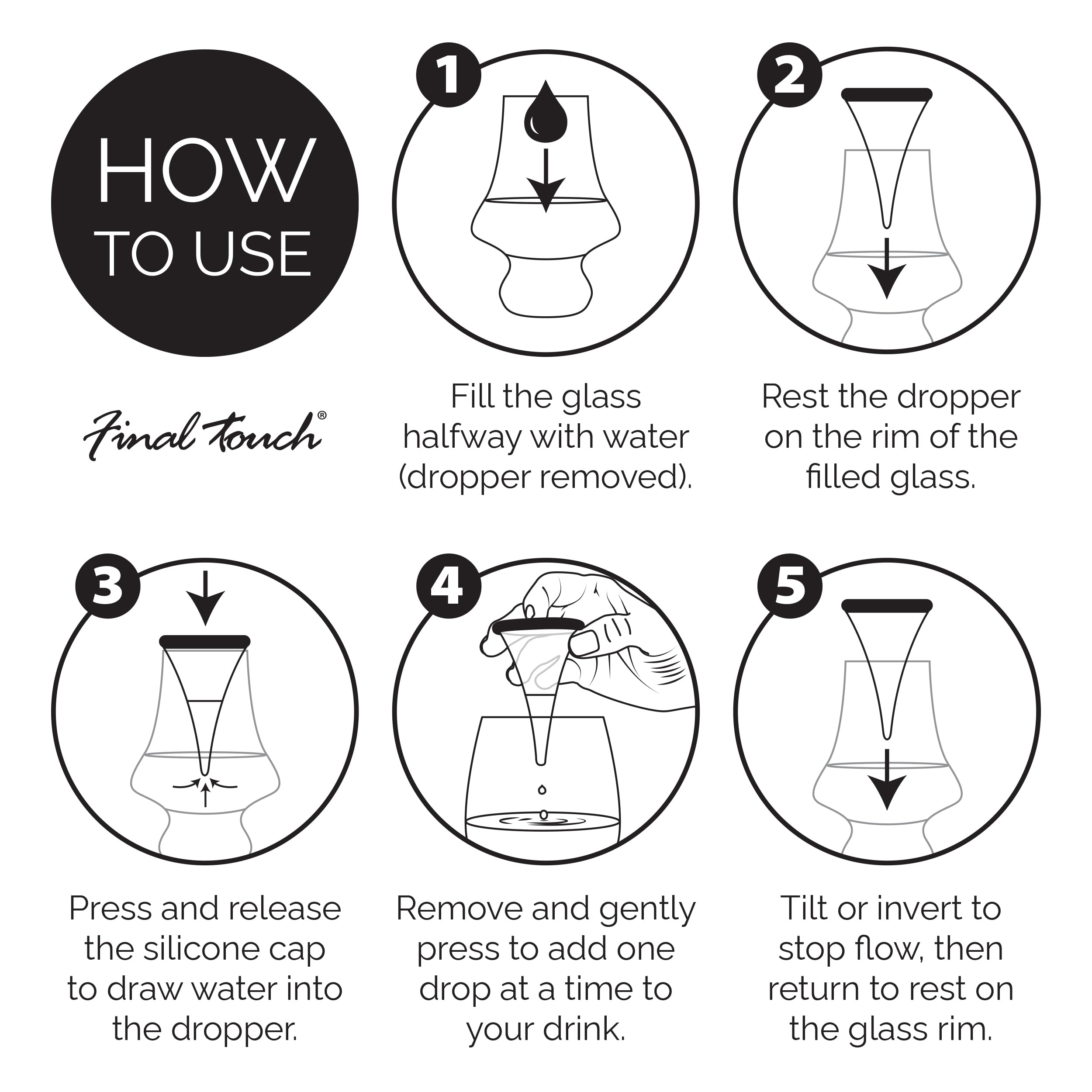 HOW TO USE

Final Touch®

1

Fill the glass halfway with water (dropper removed).

2

Rest the dropper on the rim of the filled glass.

3

Press and release the silicone cap to draw water into the dropper.

4

Remove and gently press to add one drop at a time to your drink.

5

Tilt or invert to stop flow, then return to rest on the glass rim.