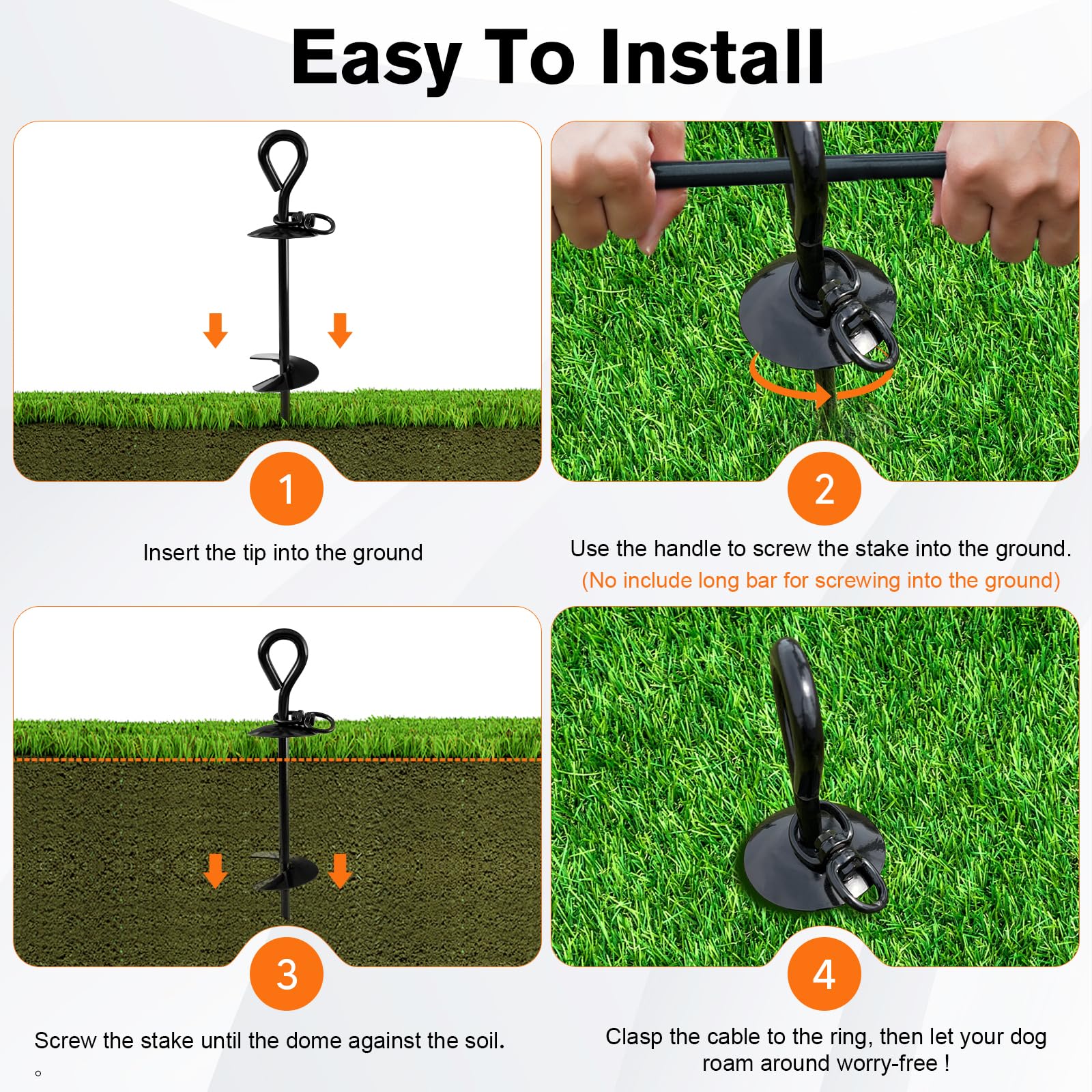 Easy To Install

1

Insert the tip into the ground

2

Use the handle to screw the stake into the ground.
(No include long bar for screwing into the ground)

3

Screw the stake until the dome against the soil.
。

4

Clasp the cable to the ring, then let your dog roam around worry-free !