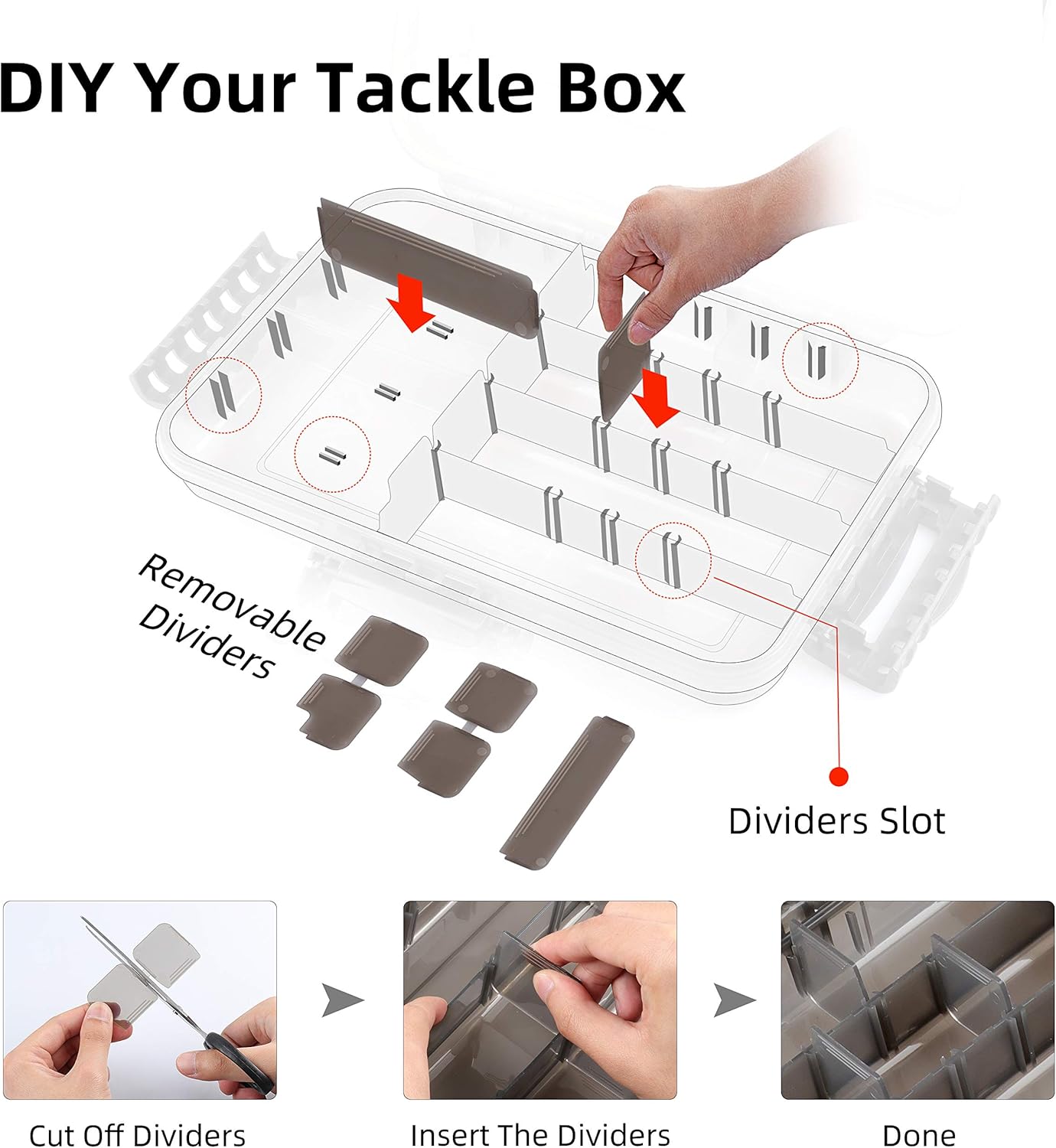 DIY Your Tackle Box

Removable Dividers

Dividers Slot

Cut Off Dividers

Insert The Dividers

Done