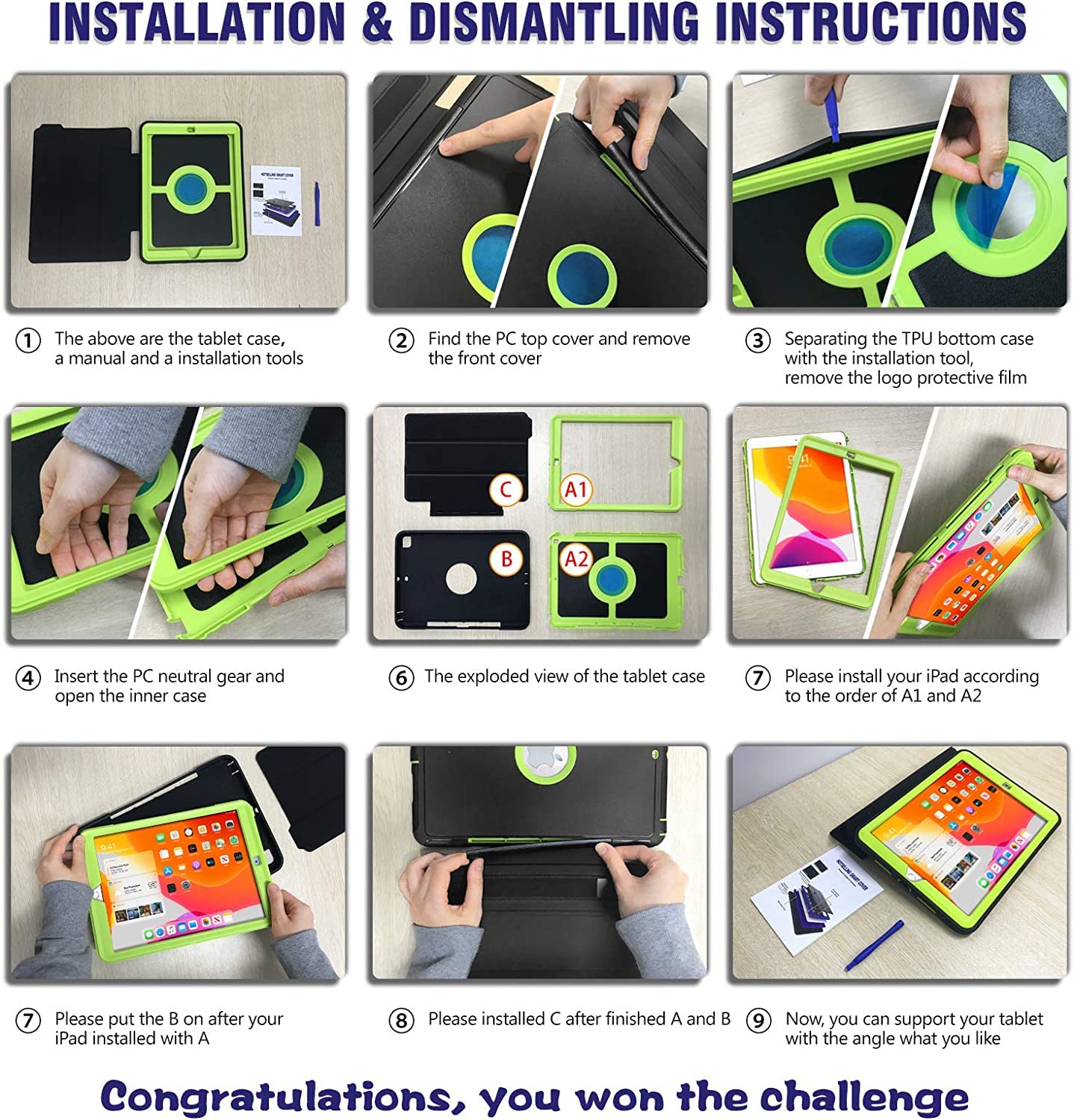 INSTALLATION & DISMANTLING INSTRUCTIONS

① The above are the tablet case, a manual and a installation tools

② Find the PC top cover and remove the front cover

③ Separating the TPU bottom case with the installation tool, remove the logo protective film

C

A1

B

A2

④ Insert the PC neutral gear and open the inner case

⑥ The exploded view of the tablet case

⑦ Please install your iPad according to the order of A1 and A2

⑦ Please put the B on after your iPad installed with A

⑧ Please installed C after finished A and B

⑨ Now, you can support your tablet with the angle what you like

Congratulations, you won the challenge