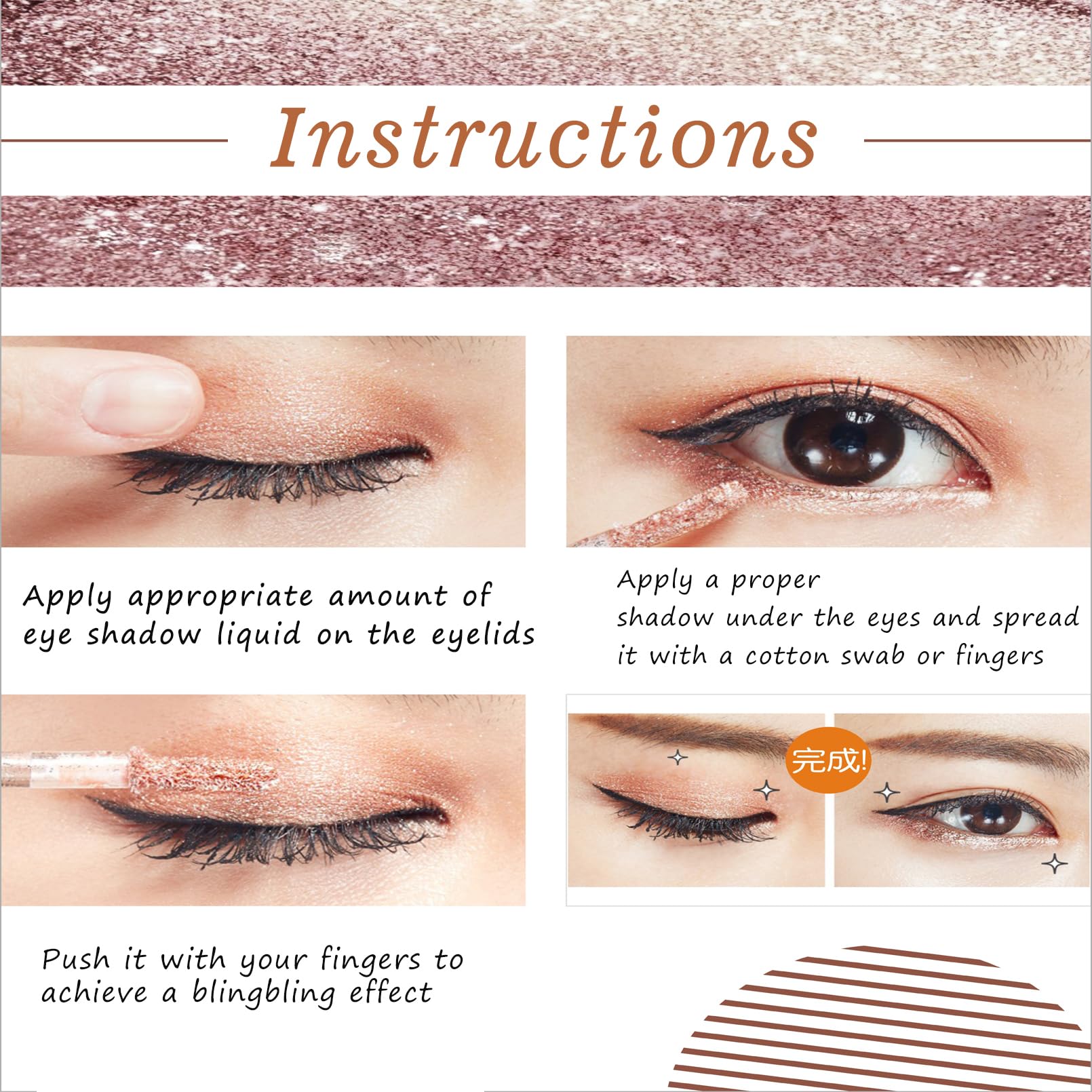 Instructions

Apply appropriate amount of eye shadow liquid on the eyelids

Apply a proper shadow under the eyes and spread it with a cotton swab or fingers

完成!

Push it with your fingers to achieve a blingbling effect