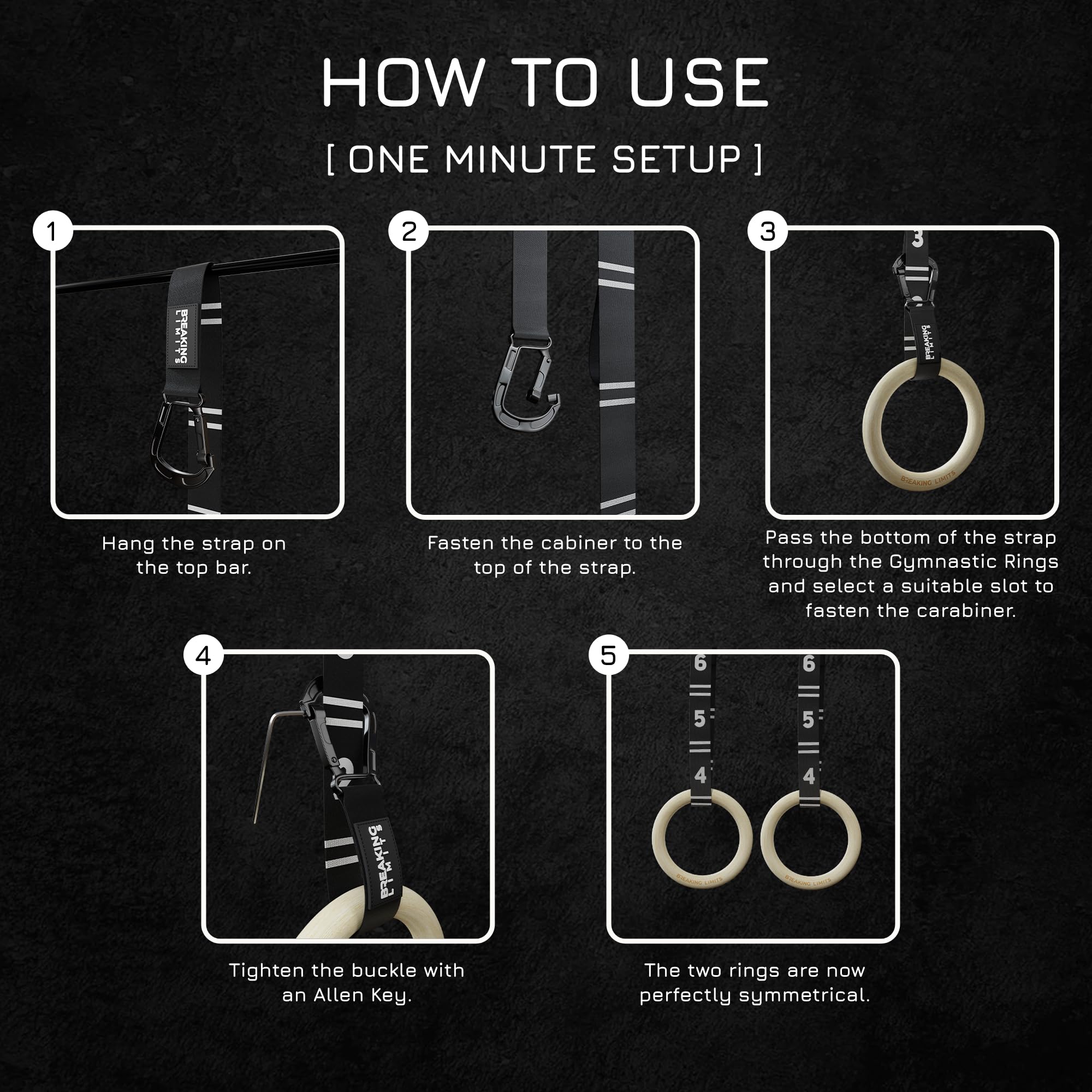 HOW TO USE

[ ONE MINUTE SETUP ]

1

BREAKING LIMITS

Hang the strap on the top bar.

2

Fasten the cabiner to the top of the strap.

3

3

BREAKING LIMITS

BREAKING LIMITS

Pass the bottom of the strap through the Gymnastic Rings and select a suitable slot to fasten the carabiner.

4

BREAKING LIMITS

Tighten the buckle with an Allen Key.

5

6

5

4

6

5

4

BREAKING LIMITS

BREAKING LIMITS

The two rings are now perfectly symmetrical.