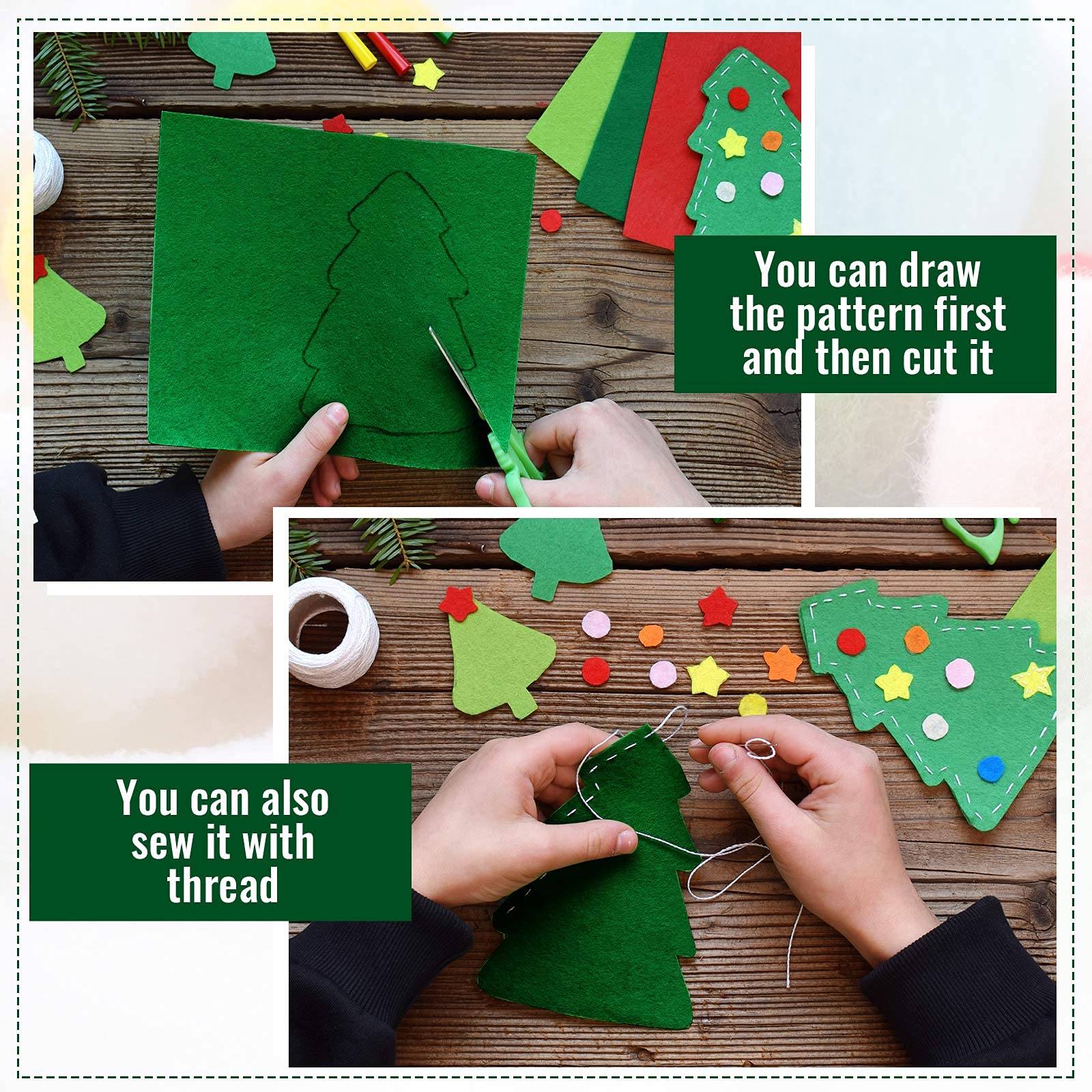 You can draw the pattern first and then cut it

You can also sew it with thread