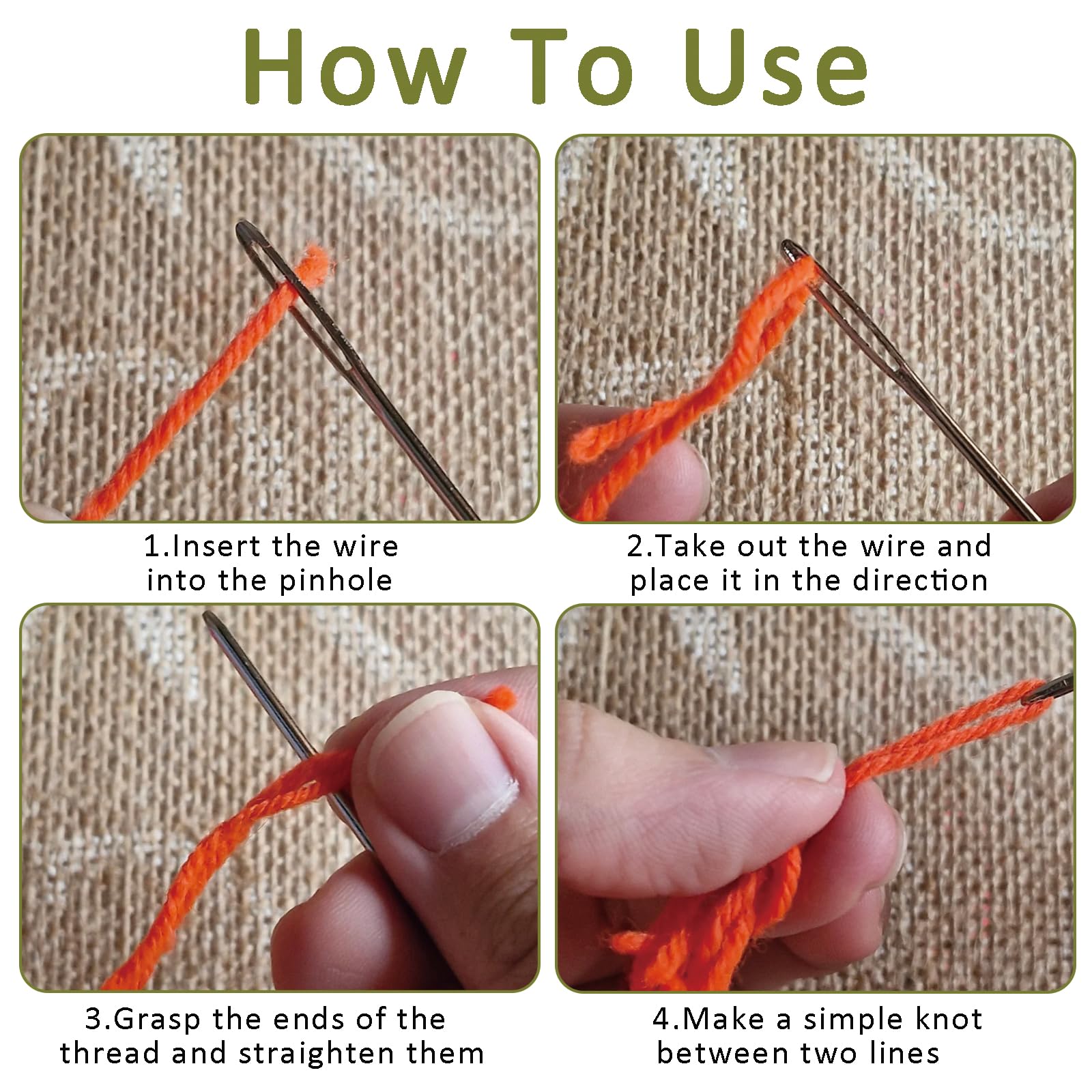 How To Use

1.Insert the wire into the pinhole

2.Take out the wire and place it in the direction

3.Grasp the ends of the thread and straighten them

4.Make a simple knot between two lines