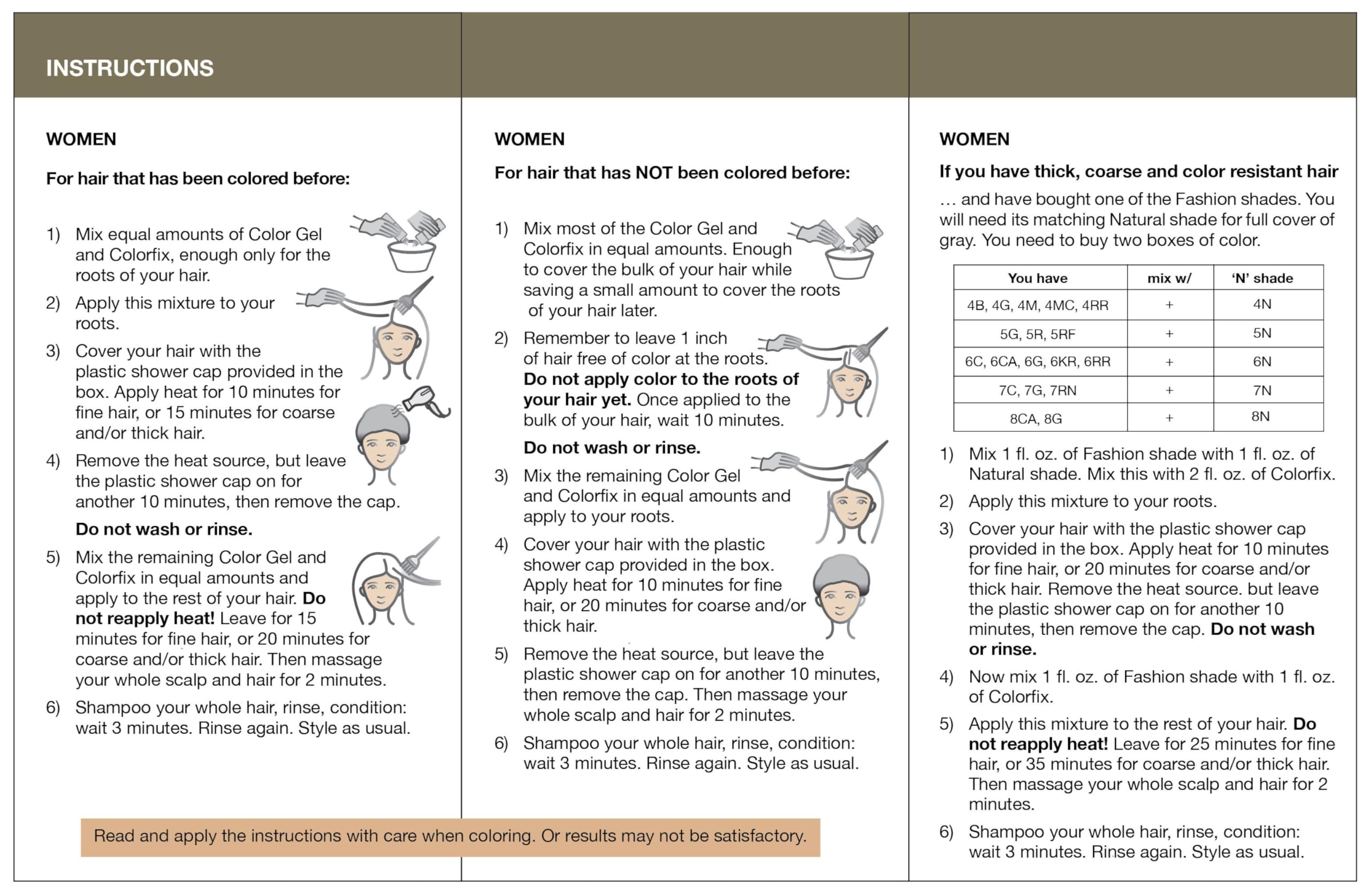 INSTRUCTIONS

WOMEN

For hair that has been colored before:

1) Mix equal amounts of Color Gel and Colorfix, enough only for the roots of your hair.

2) Apply this mixture to your roots.

3) Cover your hair with the plastic shower cap provided in the box. Apply heat for 10 minutes for fine hair, or 15 minutes for coarse and/or thick hair.

4) Remove the heat source, but leave the plastic shower cap on for another 10 minutes, then remove the cap.

Do not wash or rinse.

5) Mix the remaining Color Gel and Colorfix in equal amounts and apply to the rest of your hair. Do not reapply heat! Leave for 15 minutes for fine hair, or 20 minutes for coarse and/or thick hair. Then massage your whole scalp and hair for 2 minutes.

6) Shampoo your whole hair, rinse, condition: wait 3 minutes. Rinse again. Style as usual.

WOMEN

For hair that has NOT been colored before:

1) Mix most of the Color Gel and Colorfix in equal amounts. Enough to cover the bulk of your hair while saving a small amount to cover the roots of your hair later.

2) Remember to leave 1 inch of hair free of color at the roots. Do not apply color to the roots of your hair yet. Once applied to the bulk of your hair, wait 10 minutes.

Do not wash or rinse.

3) Mix the remaining Color Gel and Colorfix in equal amounts and apply to your roots.

4) Cover your hair with the plastic shower cap provided in the box. Apply heat for 10 minutes for fine hair, or 20 minutes for coarse and/or thick hair.

5) Remove the heat source, but leave the plastic shower cap on for another 10 minutes, then remove the cap. Then massage your whole scalp and hair for 2 minutes.

6) Shampoo your whole hair, rinse, condition: wait 3 minutes. Rinse again. Style as usual.

Read and apply the instructions with care when coloring. Or results may not be satisfactory.

WOMEN

If you have thick, coarse and color resistant hair

… and have bought one of the Fashion shades. You will need its matching Natural shade for full cover of gray. You need to buy two boxes of color.

| You have | mix w/ | 'N' shade |
|---|---|---|
| 4B, 4G, 4M, 4MC, 4RR | + | 4N |
| 5G, 5R, 5RF | + | 5N |
| 6C, 6CA, 6G, 6KR, 6RR | + | 6N |
| 7C, 7G, 7RN | + | 7N |
| 8CA, 8G | + | 8N |

1) Mix 1 fl. oz. of Fashion shade with 1 fl. oz. of Natural shade. Mix this with 2 fl. oz. of Colorfix.

2) Apply this mixture to your roots.

3) Cover your hair with the plastic shower cap provided in the box. Apply heat for 10 minutes for fine hair, or 20 minutes for coarse and/or thick hair. Remove the heat source. but leave the plastic shower cap on for another 10 minutes, then remove the cap. Do not wash or rinse.

4) Now mix 1 fl. oz. of Fashion shade with 1 fl. oz. of Colorfix.

5) Apply this mixture to the rest of your hair. Do not reapply heat! Leave for 25 minutes for fine hair, or 35 minutes for coarse and/or thick hair. Then massage your whole scalp and hair for 2 minutes.

6) Shampoo your whole hair, rinse, condition: wait 3 minutes. Rinse again. Style as usual.