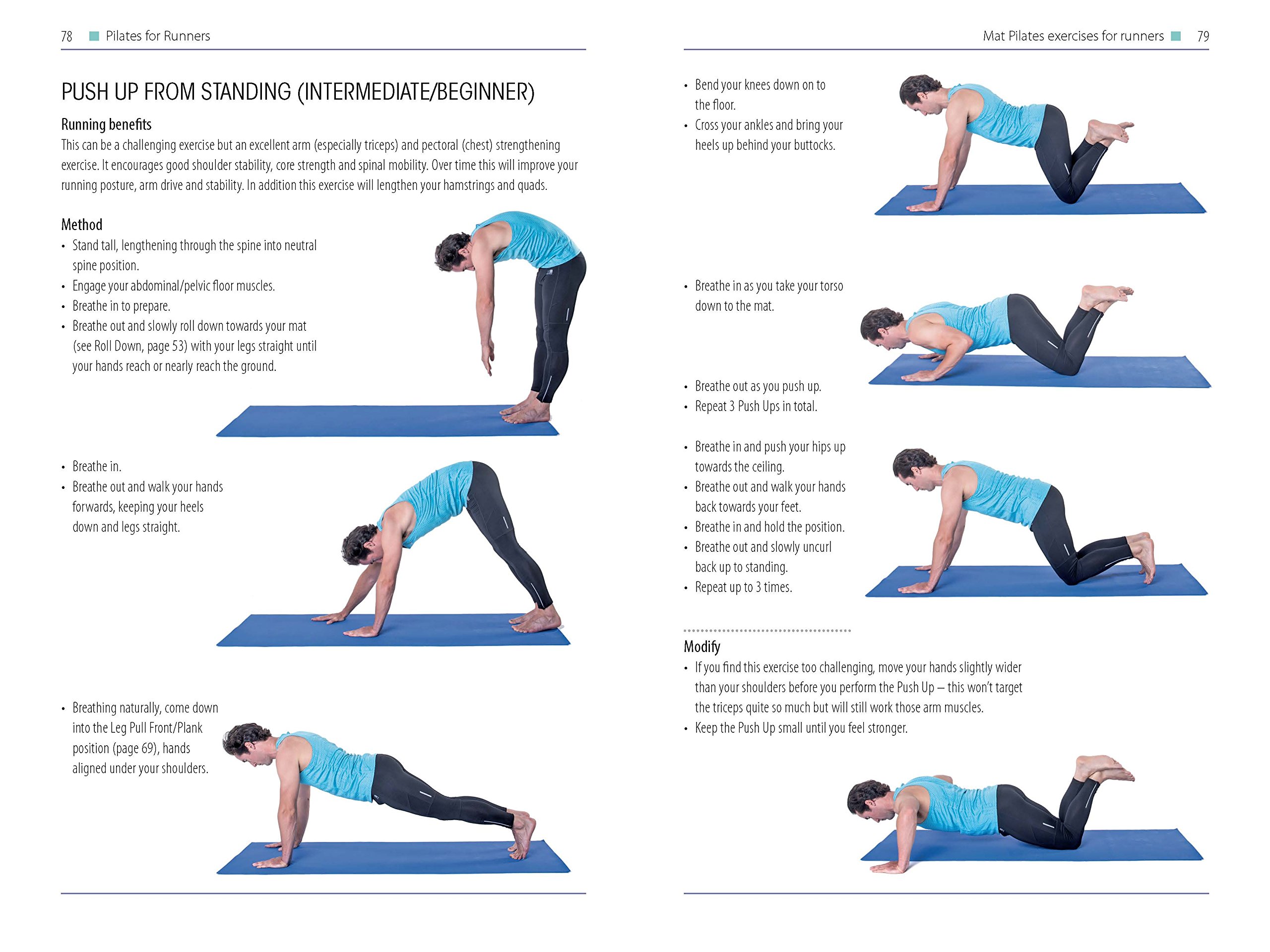 78 Pilates for Runners

PUSH UP FROM STANDING (INTERMEDIATE/BEGINNER)

Running benefits
This can be a challenging exercise but an excellent arm (especially triceps) and pectoral (chest) strengthening exercise. It encourages good shoulder stability, core strength and spinal mobility. Over time this will improve your running posture, arm drive and stability. In addition this exercise will lengthen your hamstrings and quads.

Method
• Stand tall, lengthening through the spine into neutral spine position.
• Engage your abdominal/pelvic floor muscles.
• Breathe in to prepare.
• Breathe out and slowly roll down towards your mat (see Roll Down, page 53) with your legs straight until your hands reach or nearly reach the ground.

• Breathe in.
• Breathe out and walk your hands forwards, keeping your heels down and legs straight.

• Breathing naturally, come down into the Leg Pull Front/Plank position (page 69), hands aligned under your shoulders.

Mat Pilates exercises for runners 79

• Bend your knees down on to the floor.
• Cross your ankles and bring your heels up behind your buttocks.

• Breathe in as you take your torso down to the mat.

• Breathe out as you push up.
• Repeat 3 Push Ups in total.

• Breathe in and push your hips up towards the ceiling.
• Breathe out and walk your hands back towards your feet.
• Breathe in and hold the position.
• Breathe out and slowly uncurl back up to standing.
• Repeat up to 3 times.

Modify
• If you find this exercise too challenging, move your hands slightly wider than your shoulders before you perform the Push Up – this won't target the triceps quite so much but will still work those arm muscles.
• Keep the Push Up small until you feel stronger.