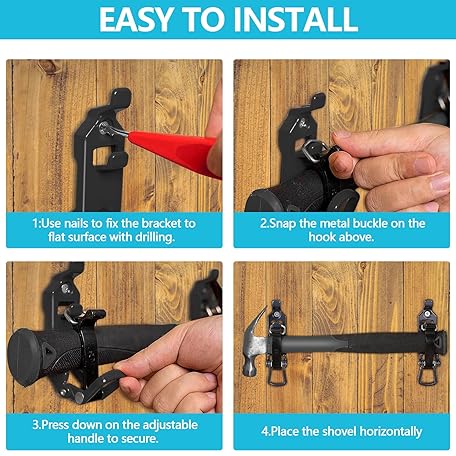 EASY TO INSTALL

1:Use nails to fix the bracket to flat surface with drilling.

2.Snap the metal buckle on the hook above.

3.Press down on the adjustable handle to secure.

4.Place the shovel horizontally