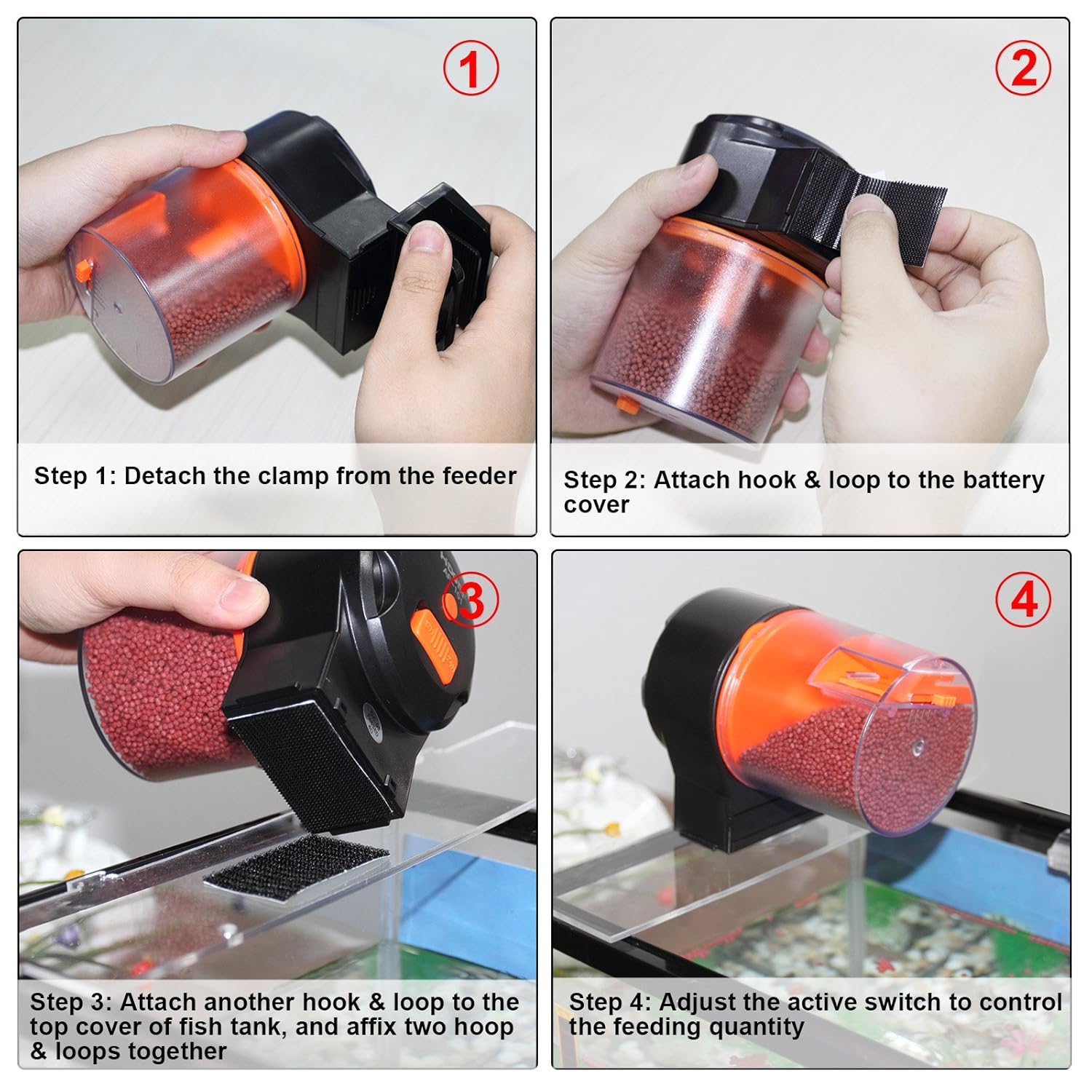 1

Step 1: Detach the clamp from the feeder

2

Step 2: Attach hook & loop to the battery cover

3

Step 3: Attach another hook & loop to the top cover of fish tank, and affix two hoop & loops together

4

Step 4: Adjust the active switch to control the feeding quantity