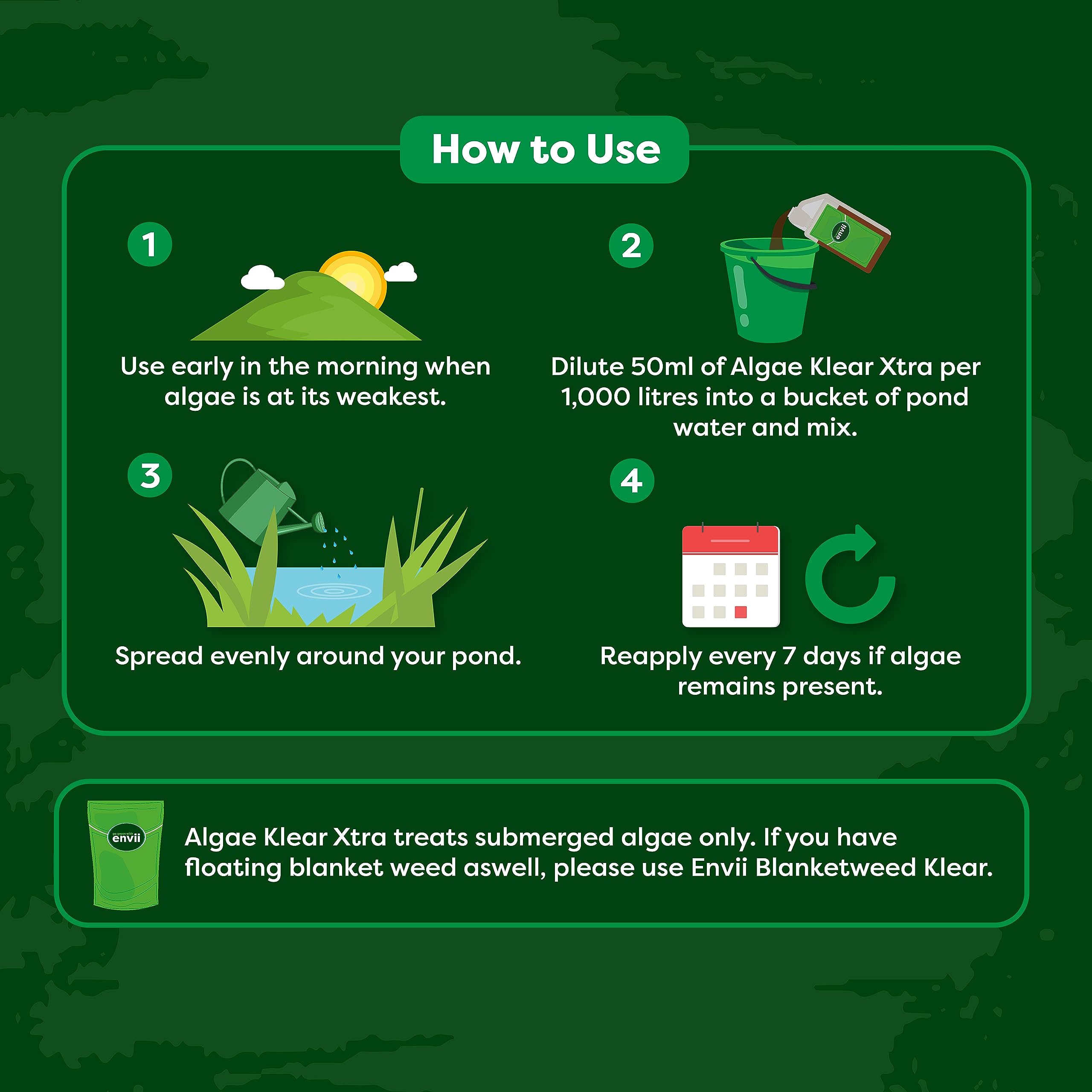 How to Use

1

Use early in the morning when algae is at its weakest.

2

envii

Dilute 50ml of Algae Klear Xtra per 1,000 litres into a bucket of pond water and mix.

3

Spread evenly around your pond.

4

Reapply every 7 days if algae remains present.

go green with envii

Algae Klear Xtra treats submerged algae only. If you have floating blanket weed aswell, please use Envii Blanketweed Klear.