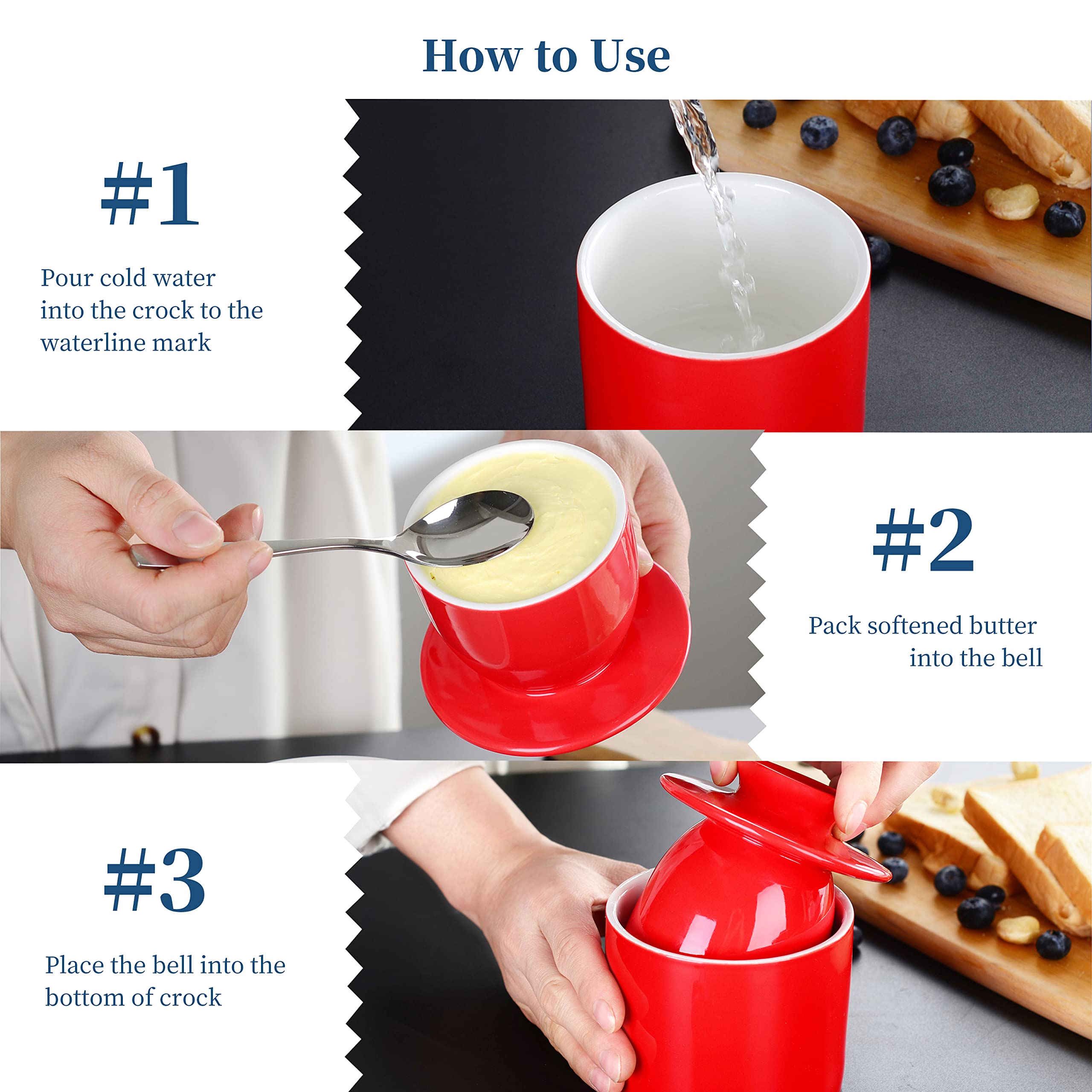 How to Use

#1

Pour cold water into the crock to the waterline mark

#2

Pack softened butter into the bell

#3

Place the bell into the bottom of crock