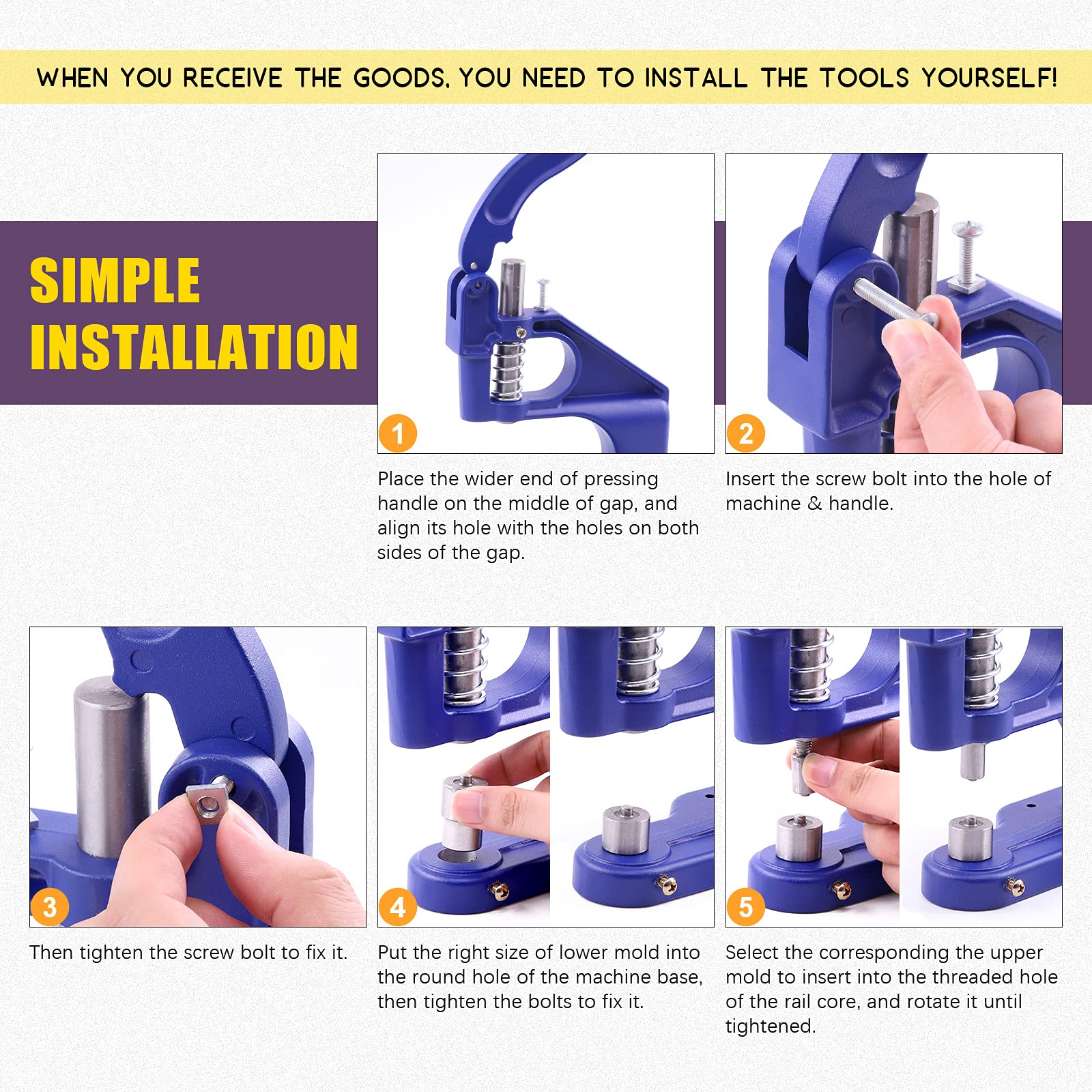 WHEN YOU RECEIVE THE GOODS, YOU NEED TO INSTALL THE TOOLS YOURSELF!

SIMPLE INSTALLATION

1

Place the wider end of pressing handle on the middle of gap, and align its hole with the holes on both sides of the gap.

2

Insert the screw bolt into the hole of machine & handle.

3

Then tighten the screw bolt to fix it.

4

Put the right size of lower mold into the round hole of the machine base, then tighten the bolts to fix it.

5

Select the corresponding the upper mold to insert into the threaded hole of the rail core, and rotate it until tightened.