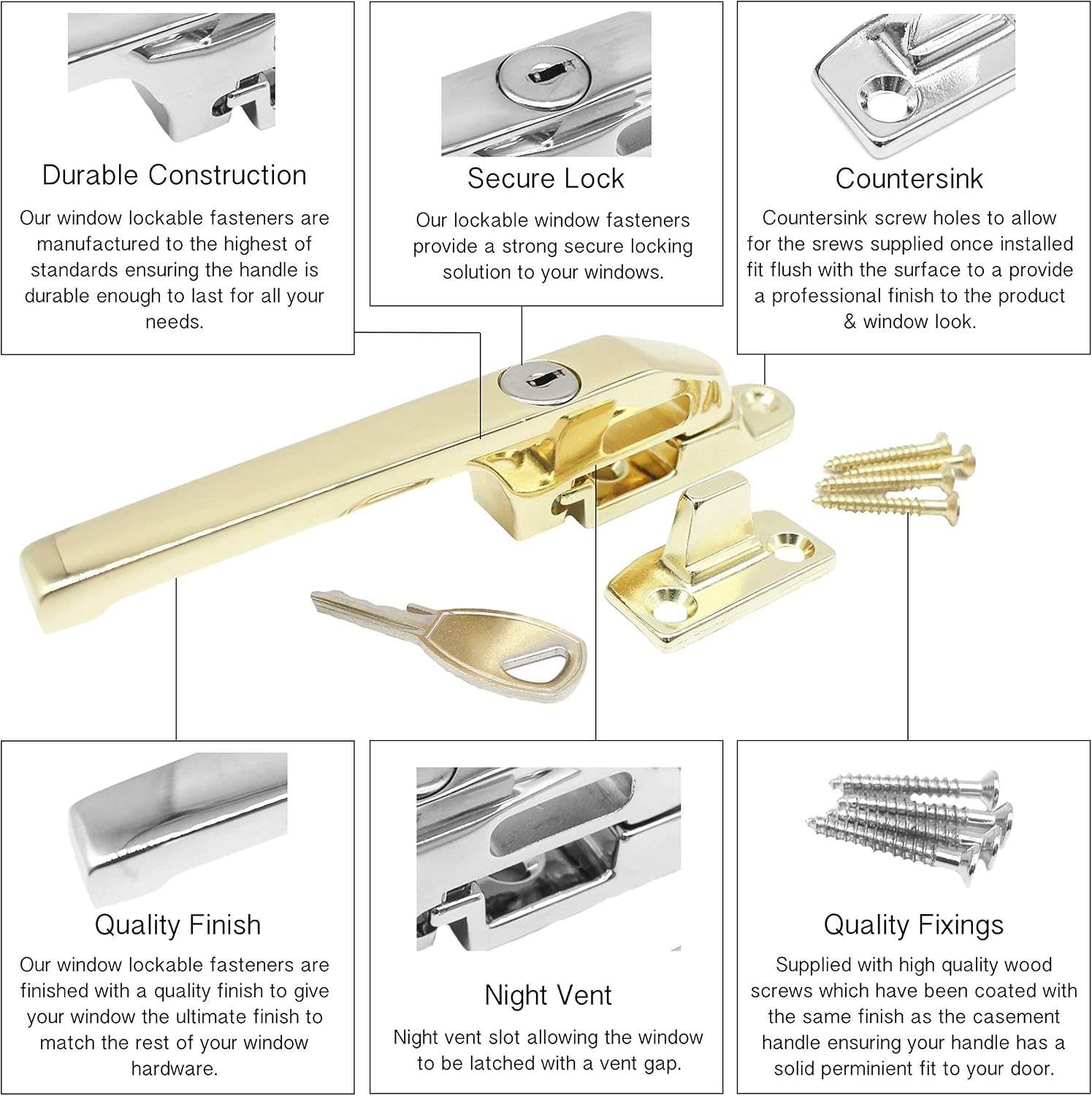 Durable Construction

Our window lockable fasteners are manufactured to the highest of standards ensuring the handle is durable enough to last for all your needs.

Secure Lock

Our lockable window fasteners provide a strong secure locking solution to your windows.

Countersink

Countersink screw holes to allow for the srews supplied once installed fit flush with the surface to a provide a professional finish to the product & window look.

Quality Finish

Our window lockable fasteners are finished with a quality finish to give your window the ultimate finish to match the rest of your window hardware.

Night Vent

Night vent slot allowing the window to be latched with a vent gap.

Quality Fixings

Supplied with high quality wood screws which have been coated with the same finish as the casement handle ensuring your handle has a solid perminient fit to your door.