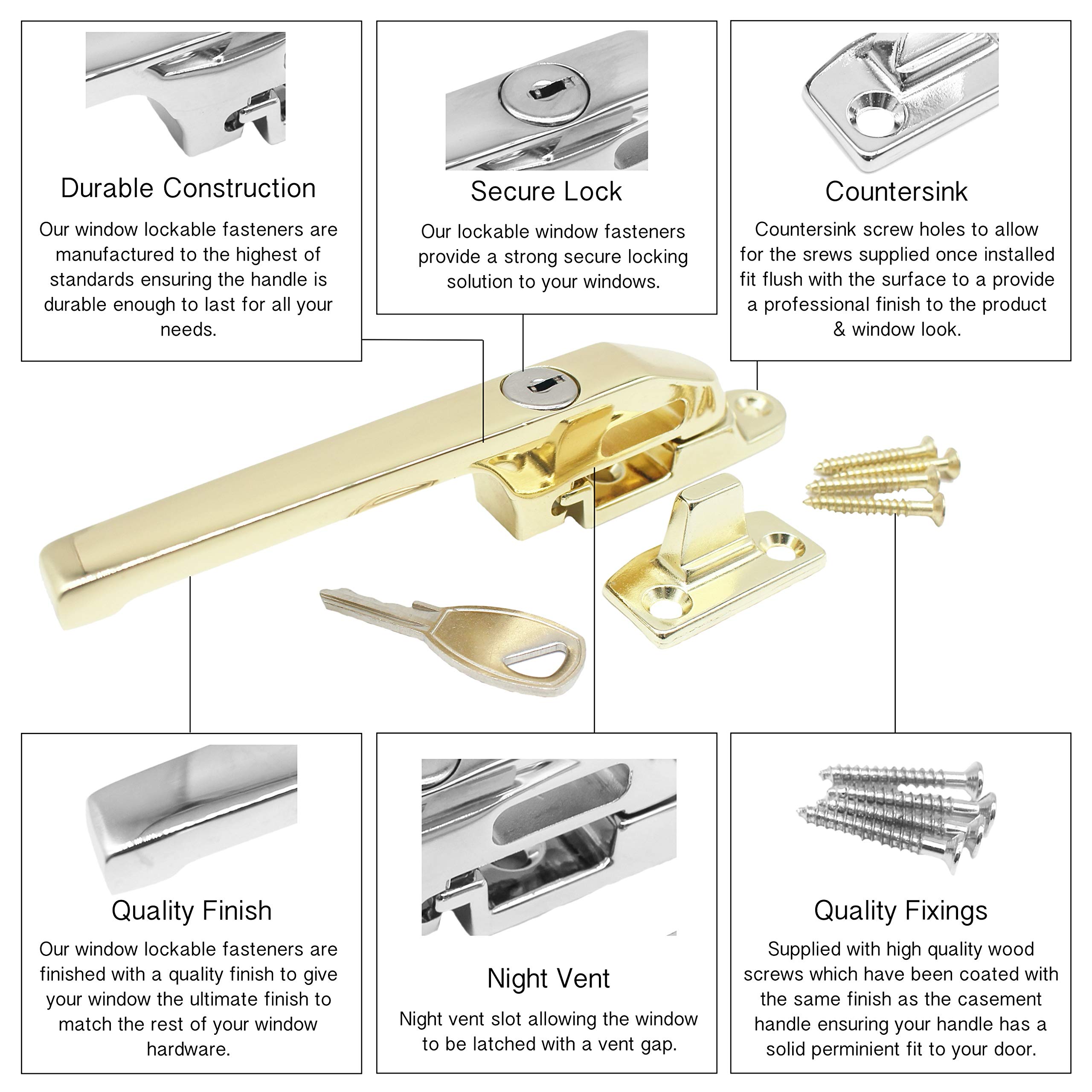 Durable Construction

Our window lockable fasteners are manufactured to the highest of standards ensuring the handle is durable enough to last for all your needs.

Secure Lock

Our lockable window fasteners provide a strong secure locking solution to your windows.

Countersink

Countersink screw holes to allow for the srews supplied once installed fit flush with the surface to a provide a professional finish to the product & window look.

Quality Finish

Our window lockable fasteners are finished with a quality finish to give your window the ultimate finish to match the rest of your window hardware.

Night Vent

Night vent slot allowing the window to be latched with a vent gap.

Quality Fixings

Supplied with high quality wood screws which have been coated with the same finish as the casement handle ensuring your handle has a solid perminient fit to your door.