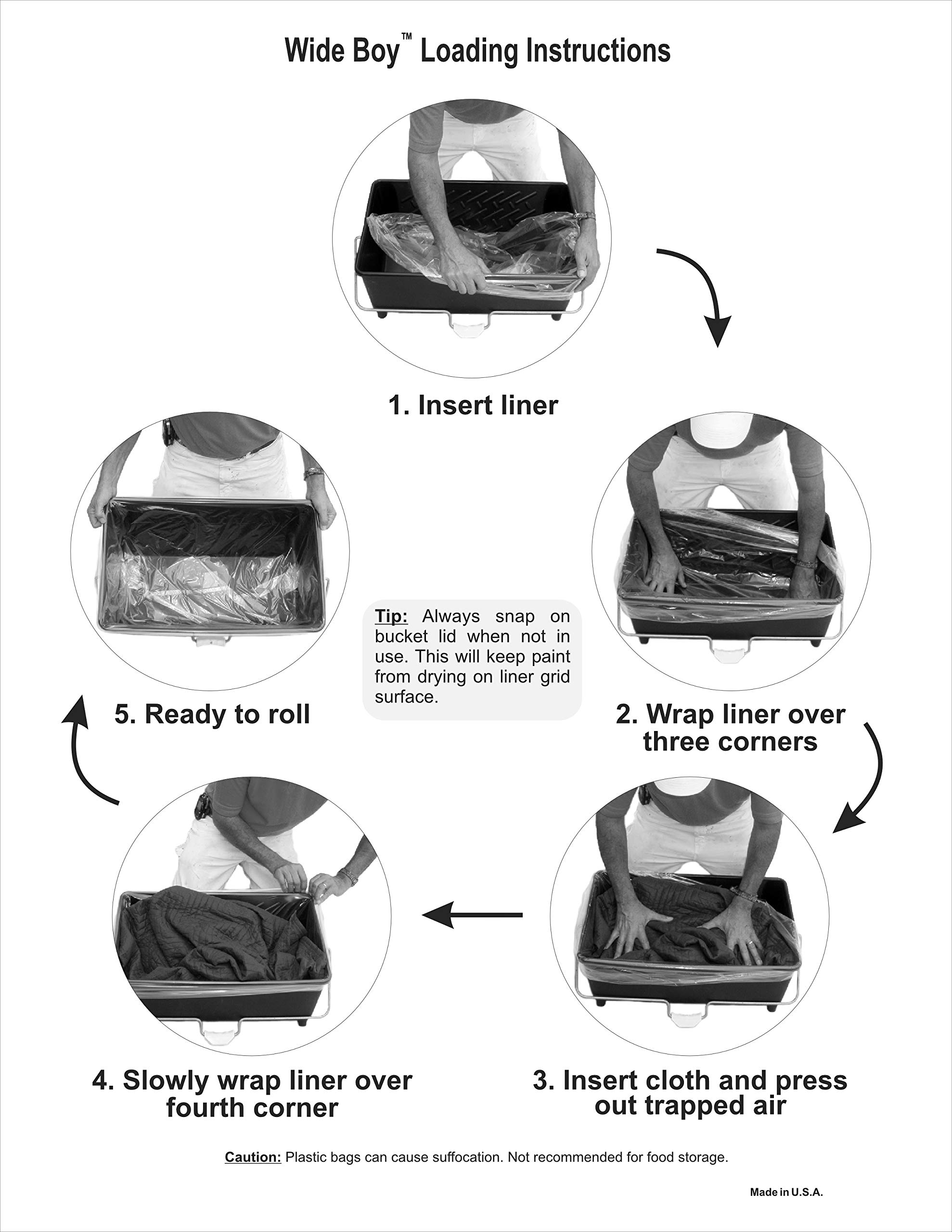 Wide Boy™ Loading Instructions

1. Insert liner

2. Wrap liner over three corners

3. Insert cloth and press out trapped air

4. Slowly wrap liner over fourth corner

5. Ready to roll

Tip: Always snap on bucket lid when not in use. This will keep paint from drying on liner grid surface.

Caution: Plastic bags can cause suffocation. Not recommended for food storage.

Made in U.S.A.