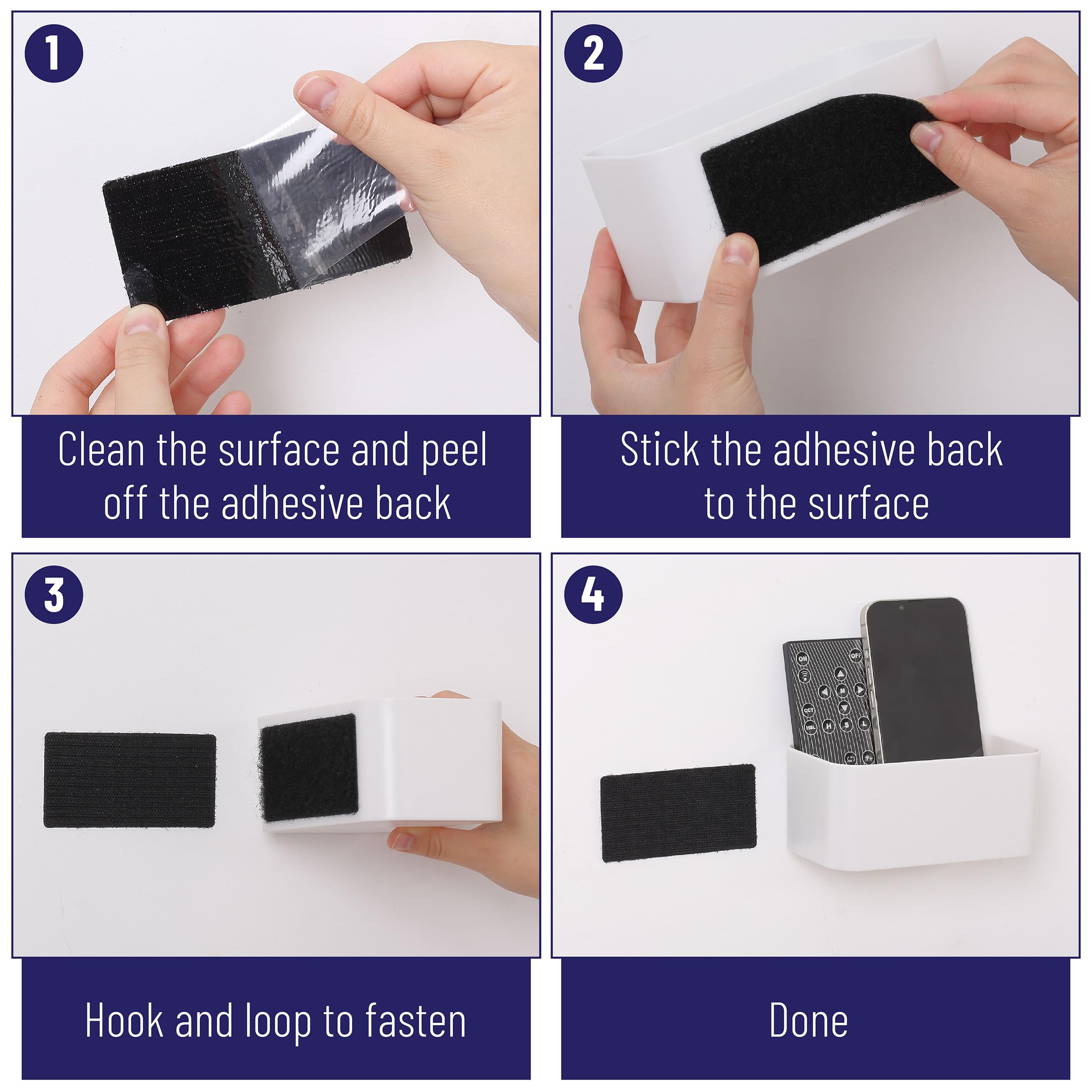 1

Clean the surface and peel off the adhesive back

2

Stick the adhesive back to the surface

3

Hook and loop to fasten

4

ON OFF M CCT HSL H S L

Done