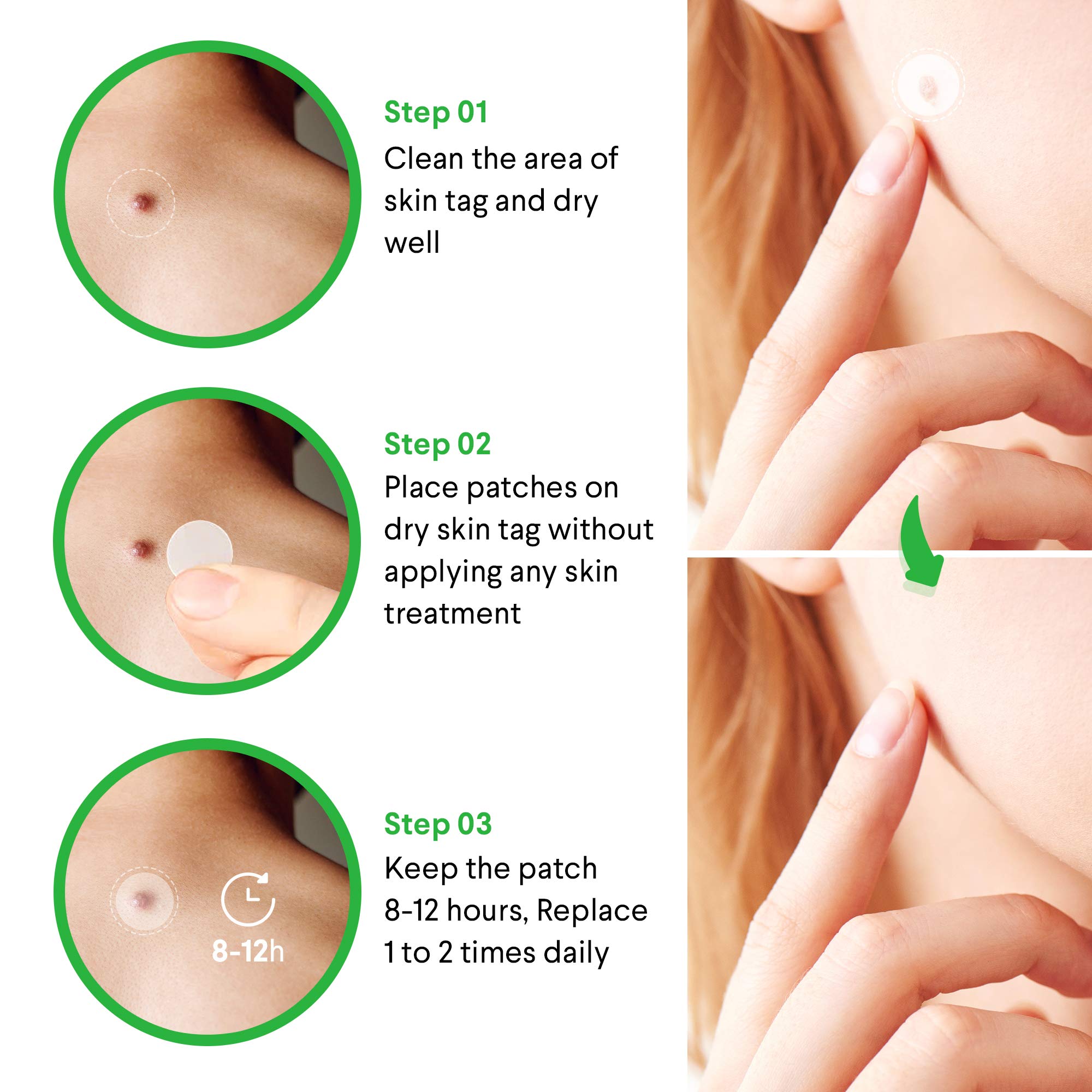 Step 01
Clean the area of skin tag and dry well

Step 02
Place patches on dry skin tag without applying any skin treatment

8-12h

Step 03
Keep the patch 8-12 hours, Replace 1 to 2 times daily