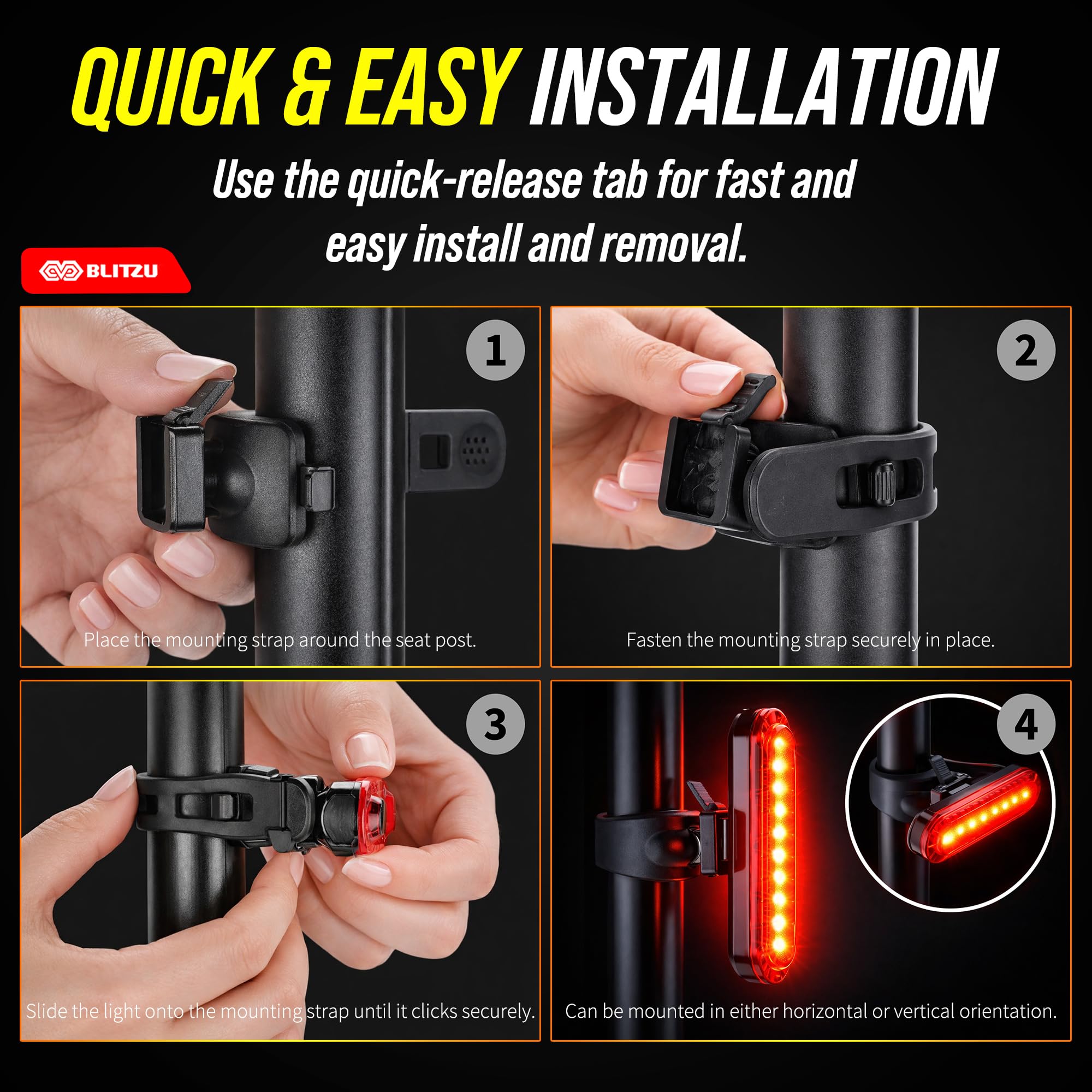 QUICK & EASY INSTALLATION

Use the quick-release tab for fast and easy install and removal.

BLITZU

1

Place the mounting strap around the seat post.

2

Fasten the mounting strap securely in place.

3

Slide the light onto the mounting strap until it clicks securely.

4

Can be mounted in either horizontal or vertical orientation.