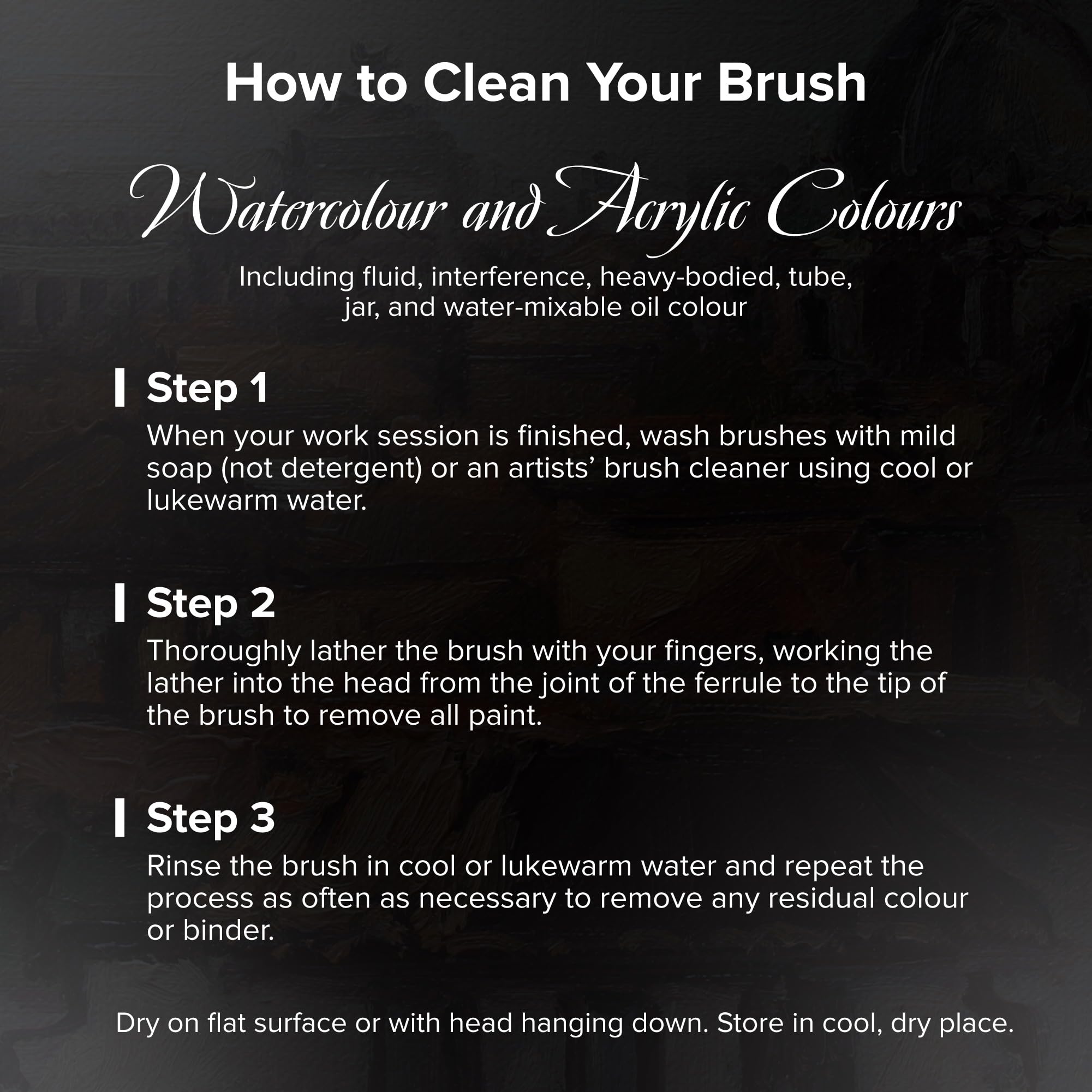 How to Clean Your Brush

Watercolour and Acrylic Colours

Including fluid, interference, heavy-bodied, tube, jar, and water-mixable oil colour

Step 1

When your work session is finished, wash brushes with mild soap (not detergent) or an artists' brush cleaner using cool or lukewarm water.

Step 2

Thoroughly lather the brush with your fingers, working the lather into the head from the joint of the ferrule to the tip of the brush to remove all paint.

Step 3

Rinse the brush in cool or lukewarm water and repeat the process as often as necessary to remove any residual colour or binder.

Dry on flat surface or with head hanging down. Store in cool, dry place.