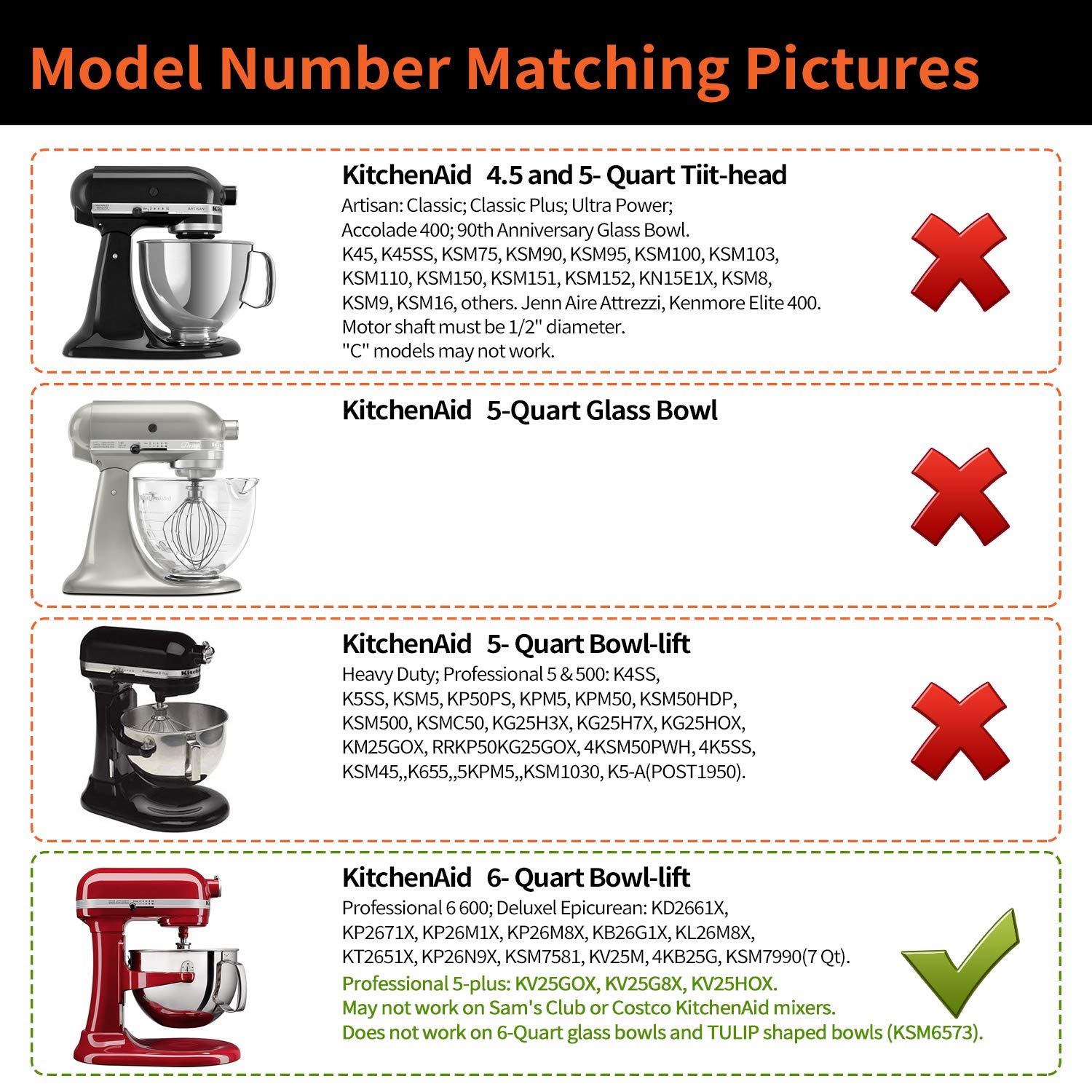 Model Number Matching Pictures

KitchenAid 4.5 and 5- Quart Tiit-head
Artisan: Classic; Classic Plus; Ultra Power; Accolade 400; 90th Anniversary Glass Bowl. K45, K45SS, KSM75, KSM90, KSM95, KSM100, KSM103, KSM110, KSM150, KSM151, KSM152, KN15E1X, KSM8, KSM9, KSM16, others. Jenn Aire Attrezzi, Kenmore Elite 400. Motor shaft must be 1/2" diameter. "C" models may not work.

KitchenAid 5-Quart Glass Bowl

KitchenAid 5- Quart Bowl-lift
Heavy Duty; Professional 5 & 500: K4SS, K5SS, KSM5, KP50PS, KPM5, KPM50, KSM50HDP, KSM500, KSMC50, KG25H3X, KG25H7X, KG25HOX, KM25GOX, RRKP50KG25GOX, 4KSM50PWH, 4K5SS, KSM45,,K655,,5KPM5,,KSM1030, K5-A(POST1950).

KitchenAid 6- Quart Bowl-lift
Professional 6 600; Deluxel Epicurean: KD2661X, KP2671X, KP26M1X, KP26M8X, KB26G1X, KL26M8X, KT2651X, KP26N9X, KSM7581, KV25M, 4KB25G, KSM7990(7 Qt).
Professional 5-plus: KV25GOX, KV25G8X, KV25HOX.
May not work on Sam's Club or Costco KitchenAid mixers.
Does not work on 6-Quart glass bowls and TULIP shaped bowls (KSM6573).