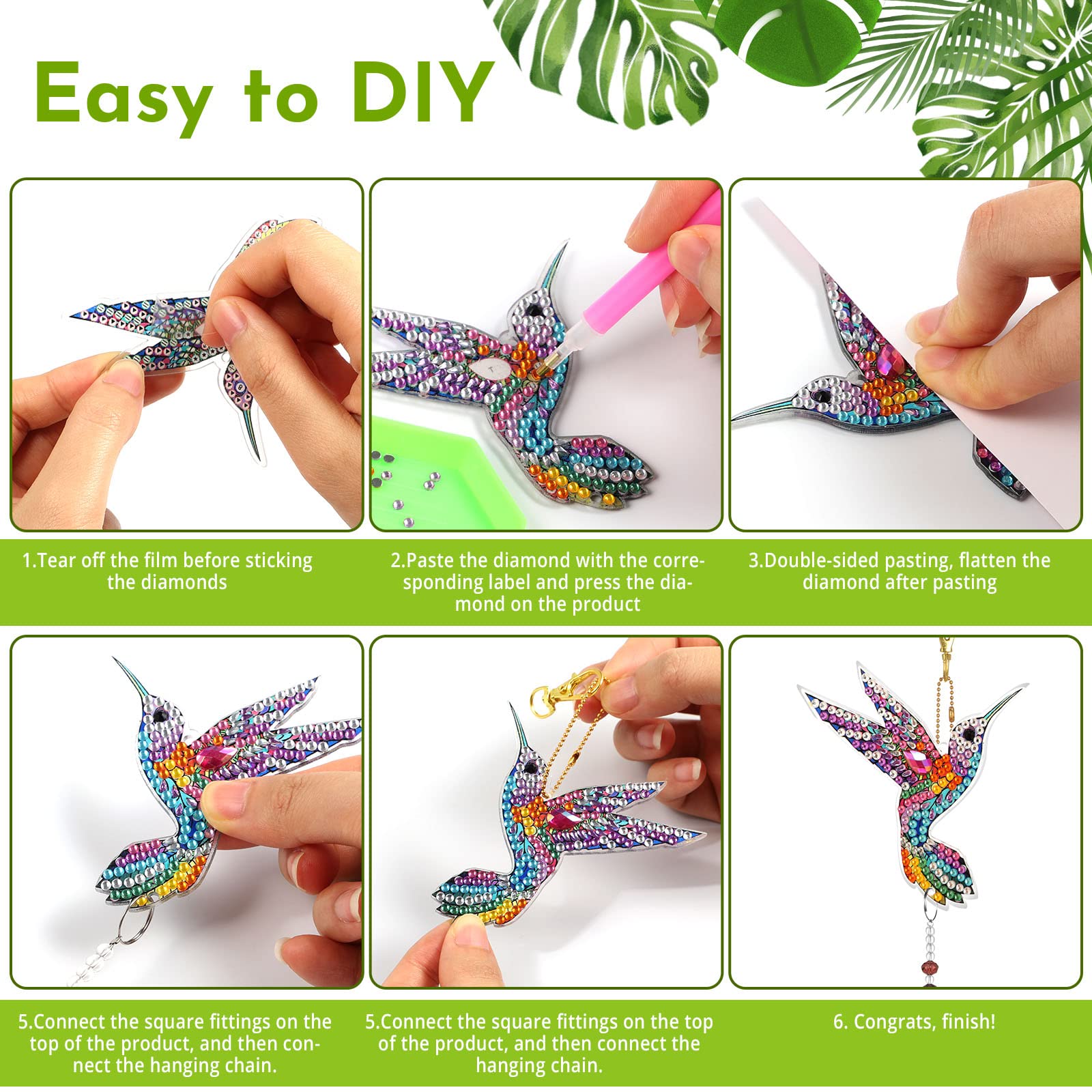 Easy to DIY

1.Tear off the film before sticking the diamonds

2.Paste the diamond with the corresponding label and press the diamond on the product

3.Double-sided pasting, flatten the diamond after pasting

5.Connect the square fittings on the top of the product, and then connect the hanging chain.

5.Connect the square fittings on the top of the product, and then connect the hanging chain.

6. Congrats, finish!