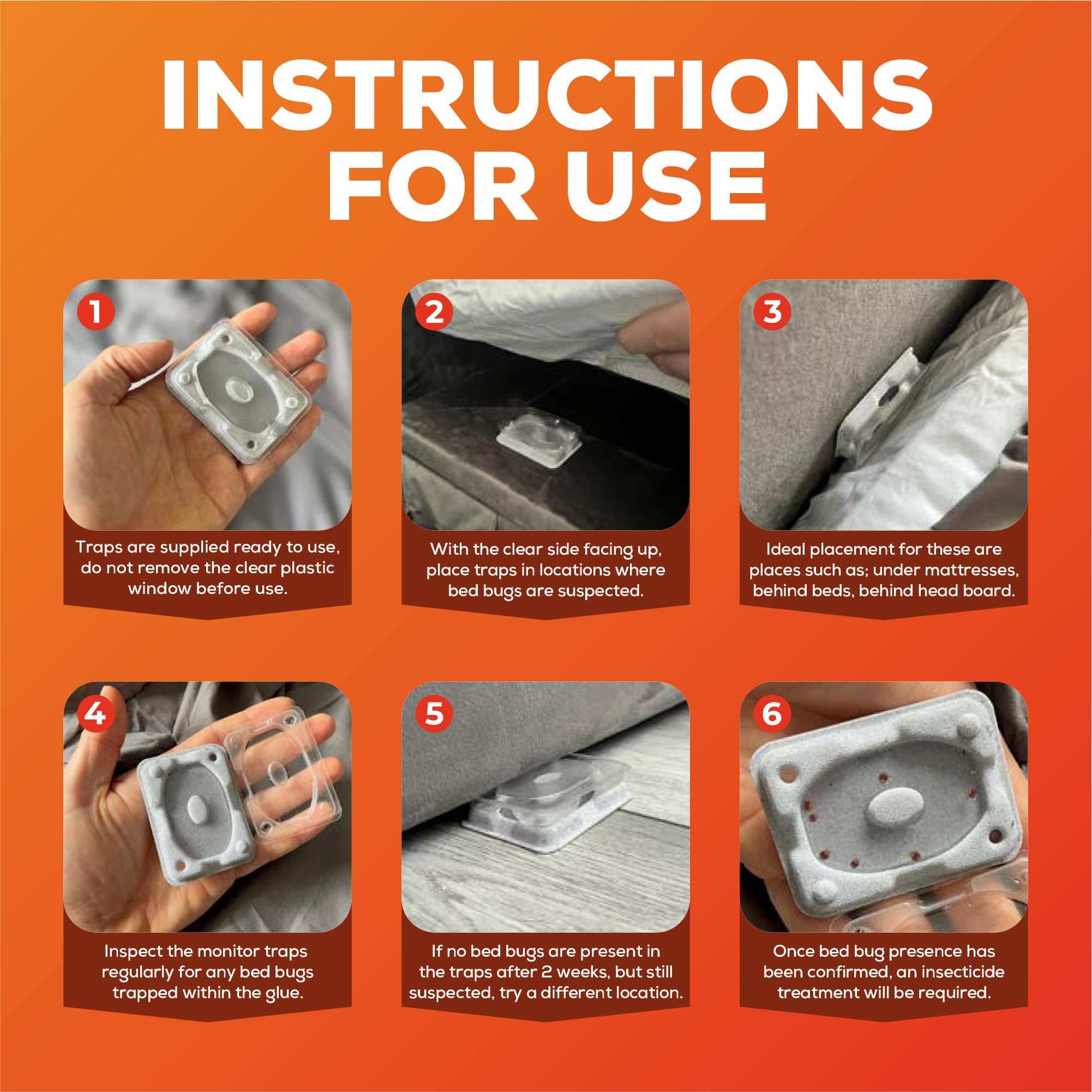 INSTRUCTIONS FOR USE

1

Traps are supplied ready to use, do not remove the clear plastic window before use.

2

With the clear side facing up, place traps in locations where bed bugs are suspected.

3

Ideal placement for these are places such as; under mattresses, behind beds, behind head board.

4

Inspect the monitor traps regularly for any bed bugs trapped within the glue.

5

If no bed bugs are present in the traps after 2 weeks, but still suspected, try a different location.

6

Once bed bug presence has been confirmed, an insecticide treatment will be required.