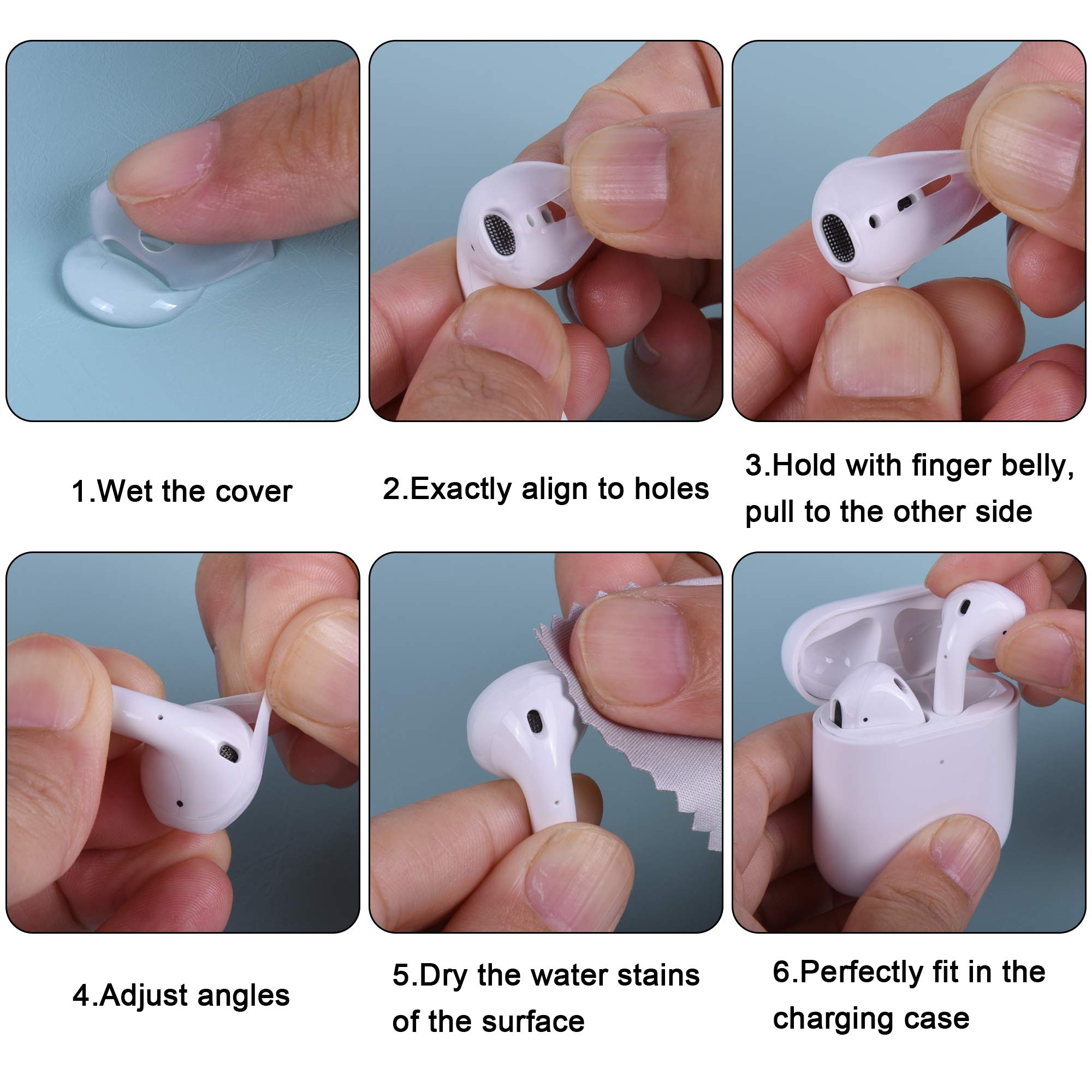 1.Wet the cover

2.Exactly align to holes

3.Hold with finger belly, pull to the other side

4.Adjust angles

5.Dry the water stains of the surface

6.Perfectly fit in the charging case