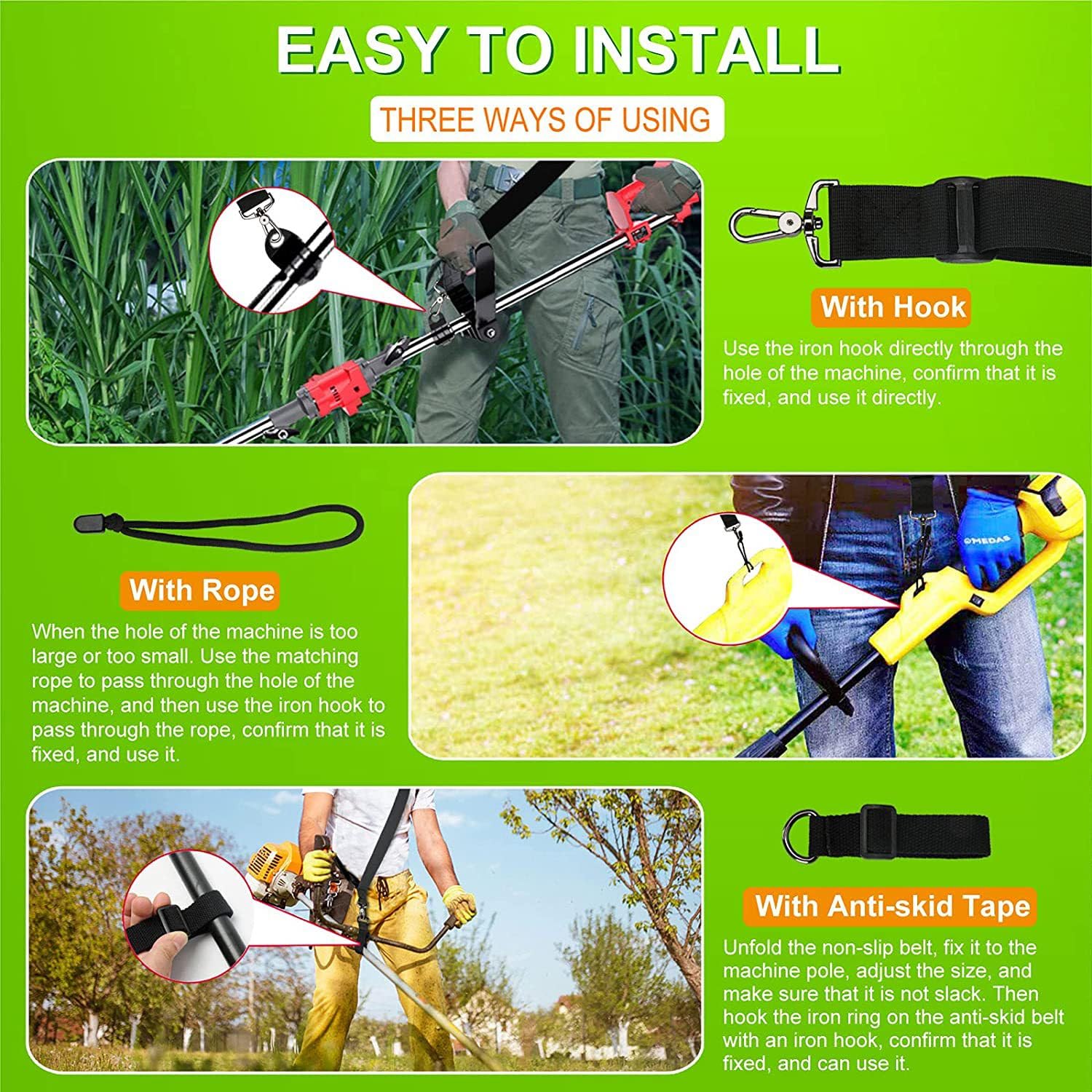 EASY TO INSTALL

THREE WAYS OF USING

With Hook

Use the iron hook directly through the hole of the machine, confirm that it is fixed, and use it directly.

With Rope

When the hole of the machine is too large or too small. Use the matching rope to pass through the hole of the machine, and then use the iron hook to pass through the rope, confirm that it is fixed, and use it.

MEDAS

With Anti-skid Tape

Unfold the non-slip belt, fix it to the machine pole, adjust the size, and make sure that it is not slack. Then hook the iron ring on the anti-skid belt with an iron hook, confirm that it is fixed, and can use it.