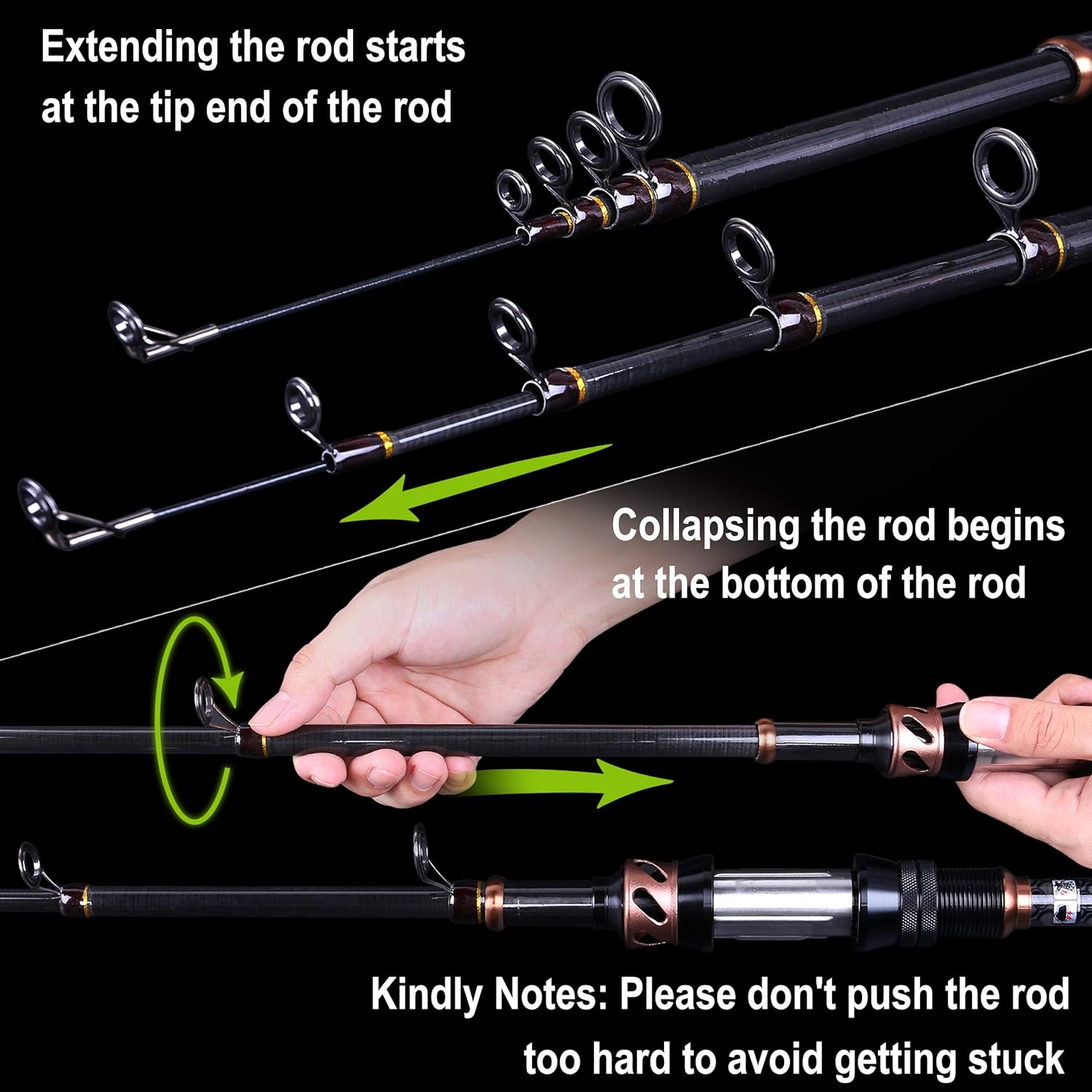 Extending the rod starts at the tip end of the rod

Collapsing the rod begins at the bottom of the rod

Kindly Notes: Please don't push the rod too hard to avoid getting stuck